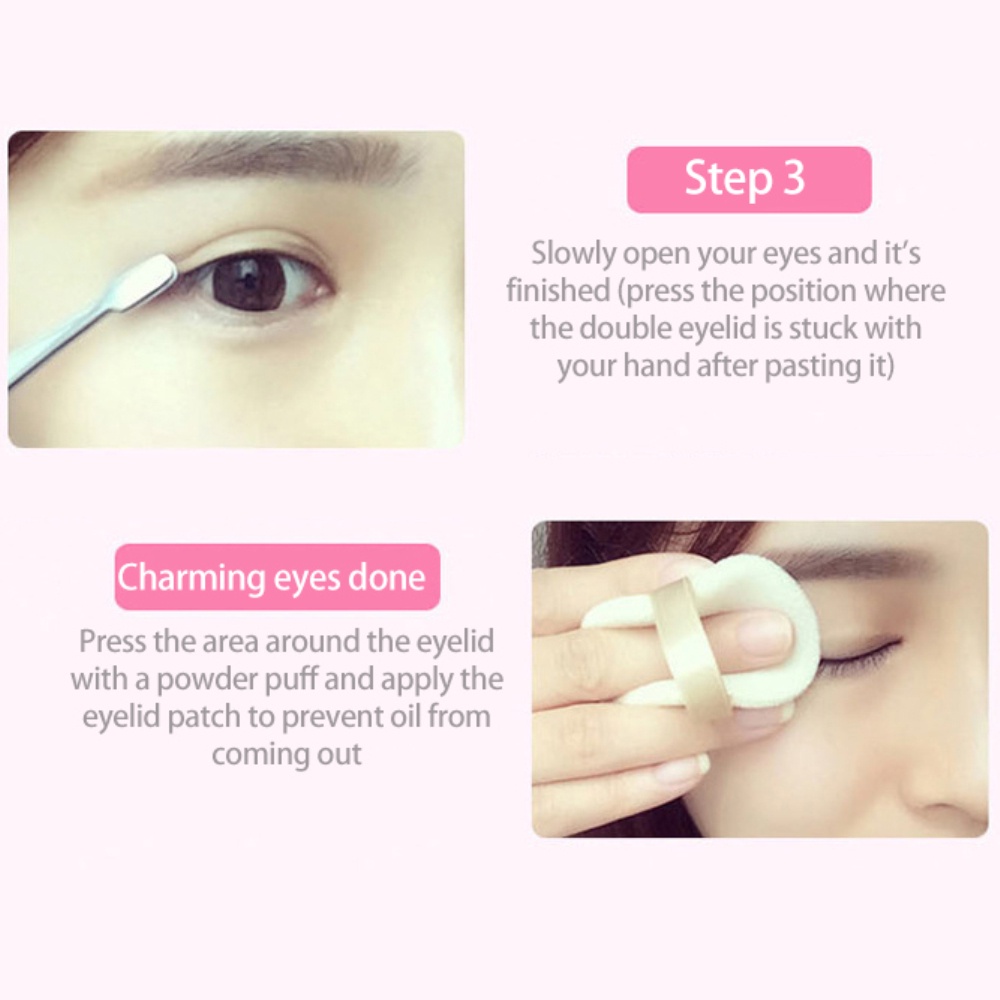 Step 3

Slowly open your eyes and it's finished (press the position where the double eyelid is stuck with your hand after pasting it)

Charming eyes done

Press the area around the eyelid with a powder puff and apply the eyelid patch to prevent oil from coming out