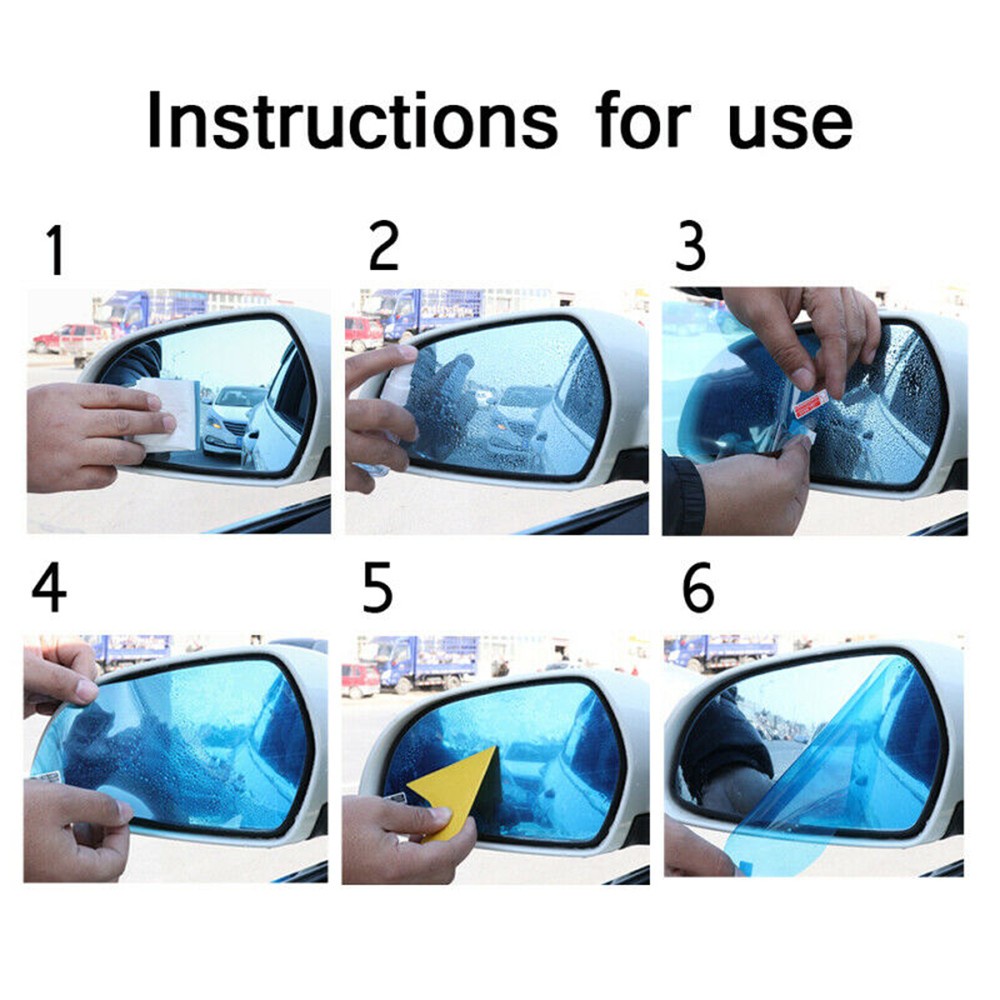 Instructions for use

1

2

3

4

5

6