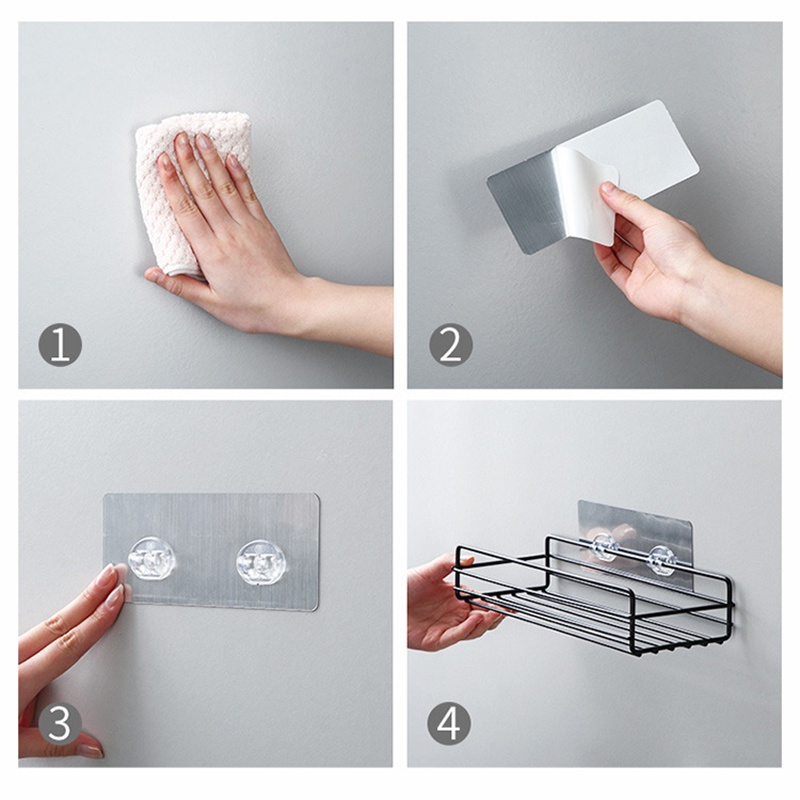 1
2
3
4