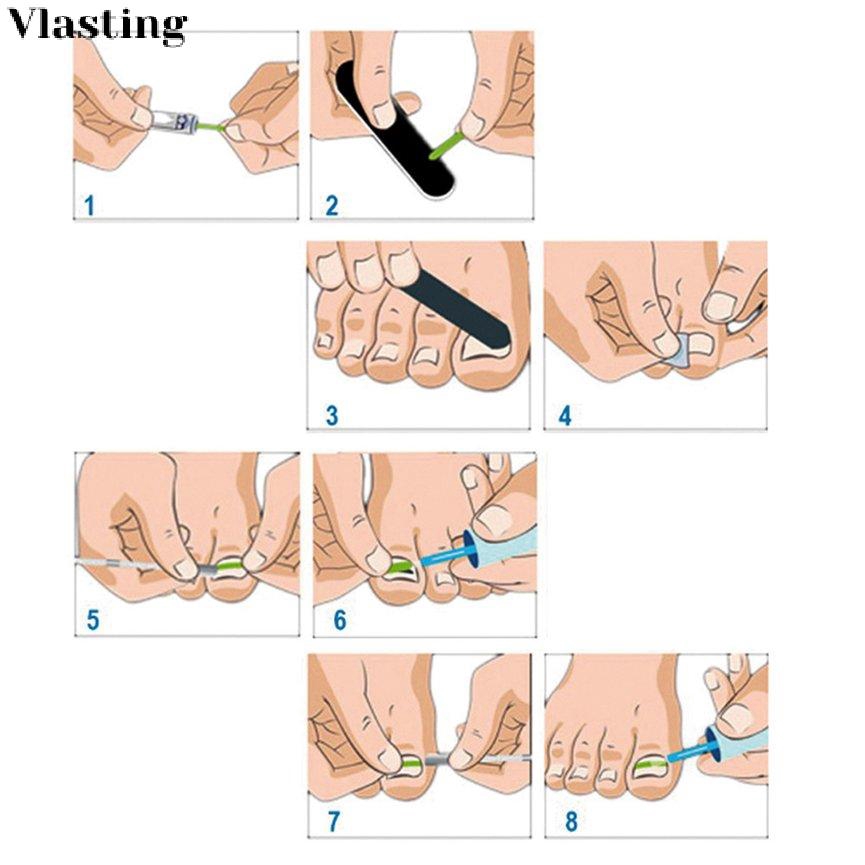 Vlasting

1

2

3

4

5

6

7

8