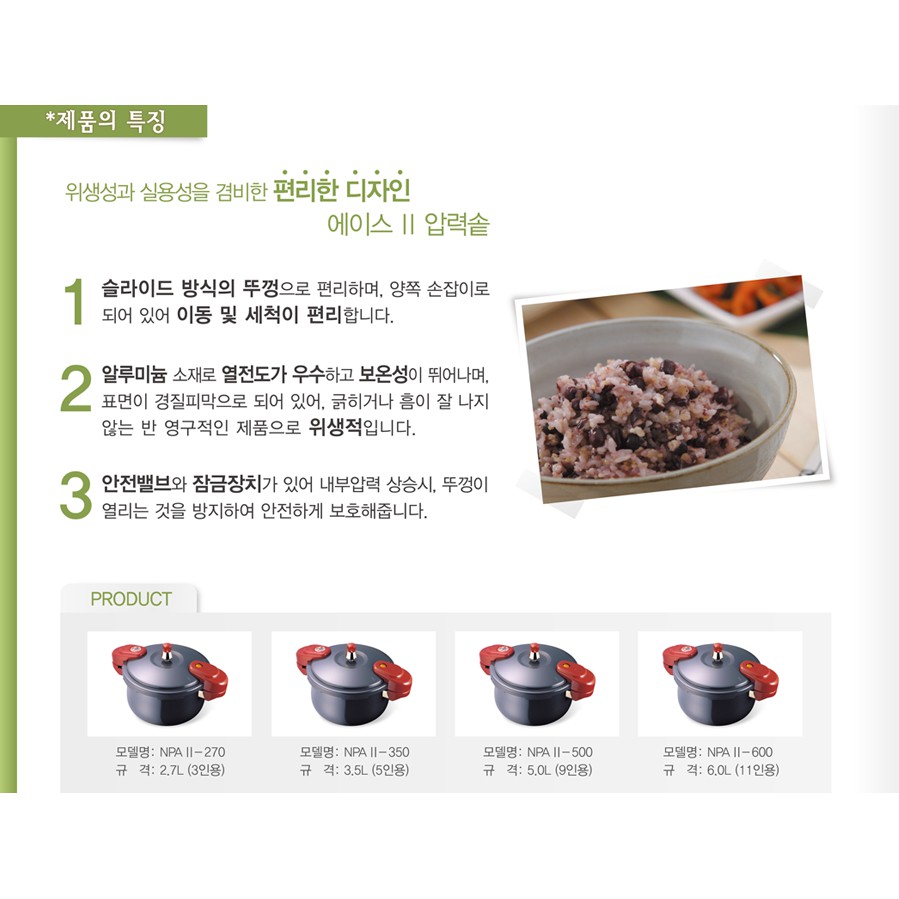 *제품의 특징

위생성과 실용성을 겸비한 편리한 디자인
에이스 II 압력솥

1 슬라이드 방식의 뚜껑으로 편리하며, 양쪽 손잡이로 되어 있어 이동 및 세척이 편리합니다.

2 알루미늄 소재로 열전도가 우수하고 보온성이 뛰어나며, 표면이 경질피막으로 되어 있어, 긁히거나 흠이 잘 나지 않는 반 영구적인 제품으로 위생적입니다.

3 안전밸브와 잠금장치가 있어 내부압력 상승시, 뚜껑이 열리는 것을 방지하여 안전하게 보호해줍니다.

PRODUCT

모델명: NPA II-270
규 격: 2.7L (3인용)

모델명: NPA II-350
규 격: 3.5L (5인용)

모델명: NPA II-500
규 격: 5.0L (9인용)

모델명: NPA II-600
규 격: 6.0L (11인용)