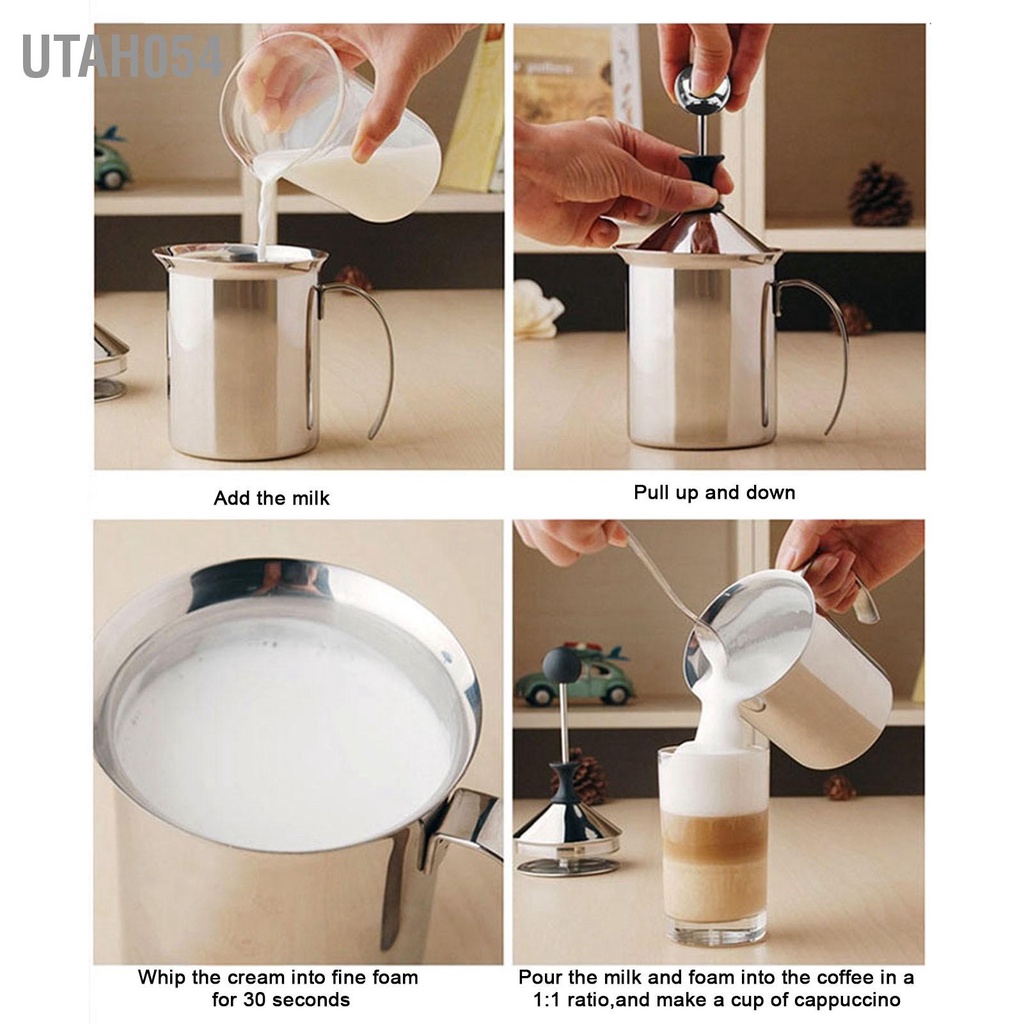 UTAH054

Add the milk

Pull up and down

Whip the cream into fine foam for 30 seconds

Pour the milk and foam into the coffee in a 1:1 ratio,and make a cup of cappuccino