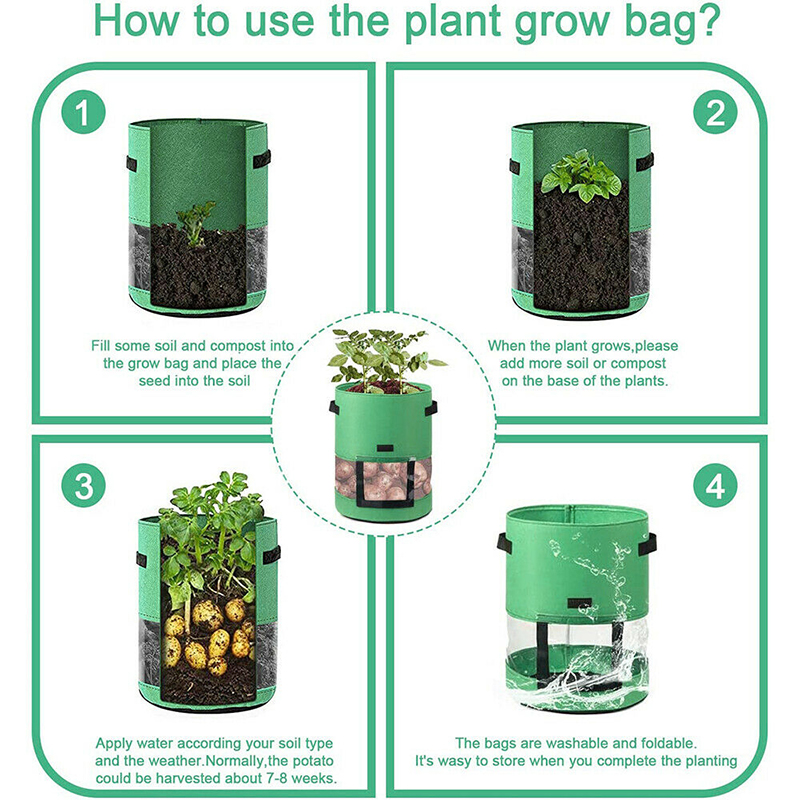 How to use the plant grow bag?

1

Fill some soil and compost into the grow bag and place the seed into the soil

2

When the plant grows,please add more soil or compost on the base of the plants.

3

Apply water according your soil type and the weather.Normally,the potato could be harvested about 7-8 weeks.

4

The bags are washable and foldable. It's wasy to store when you complete the planting