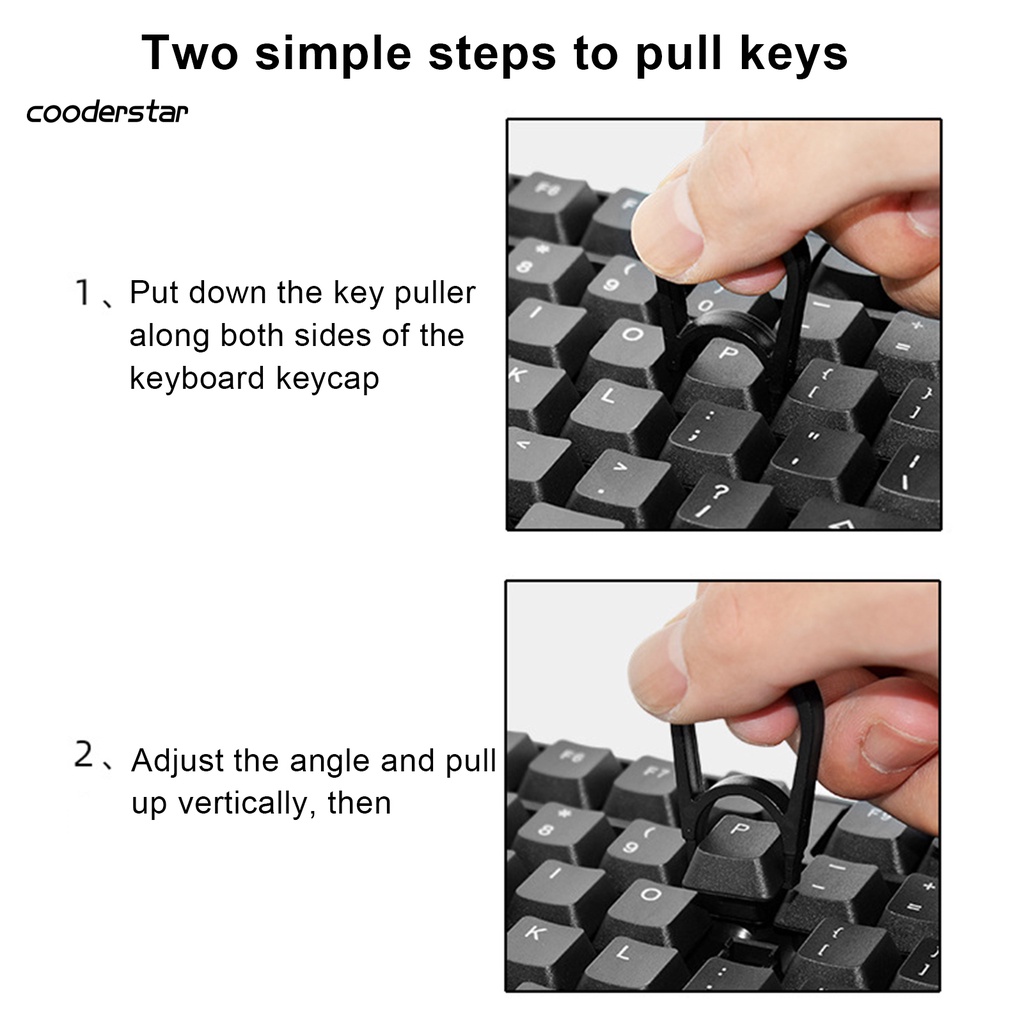 Two simple steps to pull keys

cooderstar

1、Put down the key puller along both sides of the keyboard keycap

2、Adjust the angle and pull up vertically, then