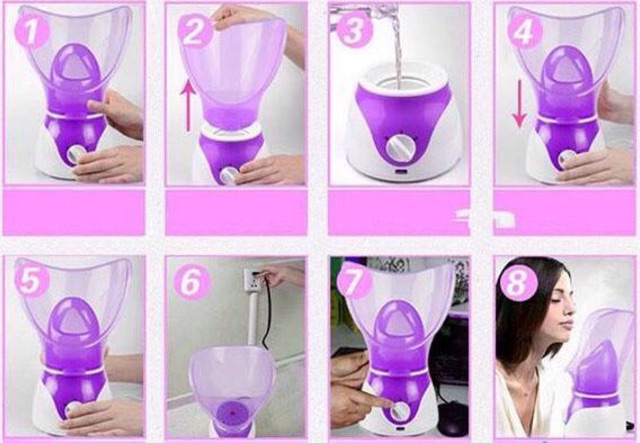 1

2

3

4

5

6

7

8