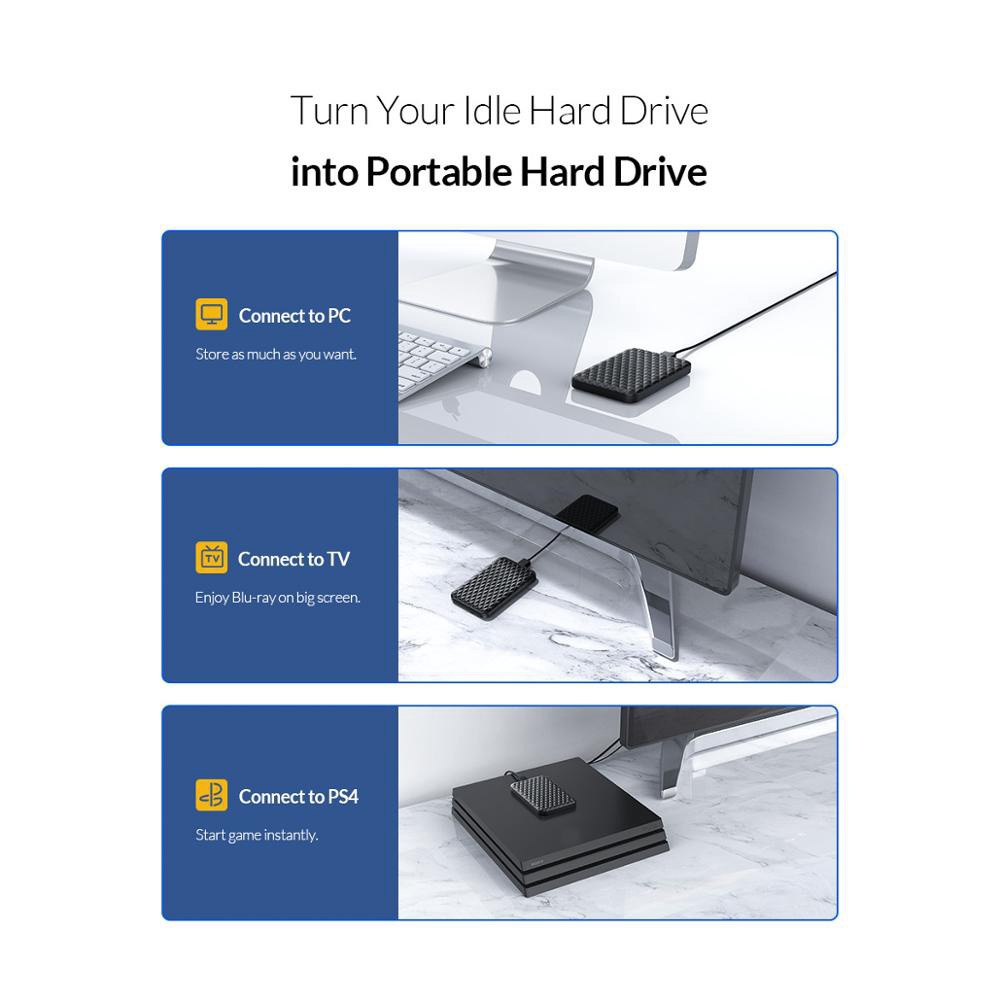 Turn Your Idle Hard Drive
into Portable Hard Drive

Connect to PC
Store as much as you want.

TV
Connect to TV
Enjoy Blu-ray on big screen.

Connect to PS4
Start game instantly.