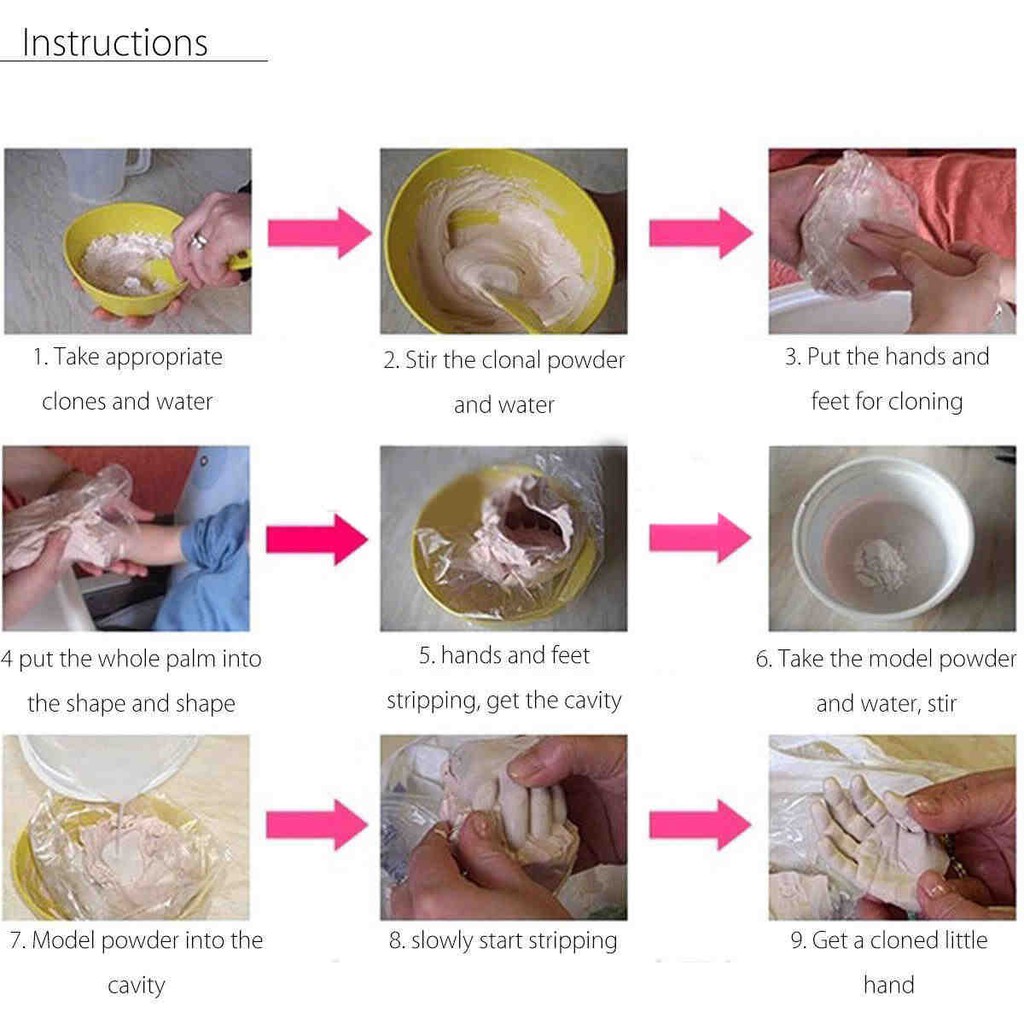 Instructions

1. Take appropriate clones and water

2. Stir the clonal powder and water

3. Put the hands and feet for cloning

4 put the whole palm into the shape and shape

5. hands and feet stripping, get the cavity

6. Take the model powder and water, stir

7. Model powder into the cavity

8. slowly start stripping

9. Get a cloned little hand