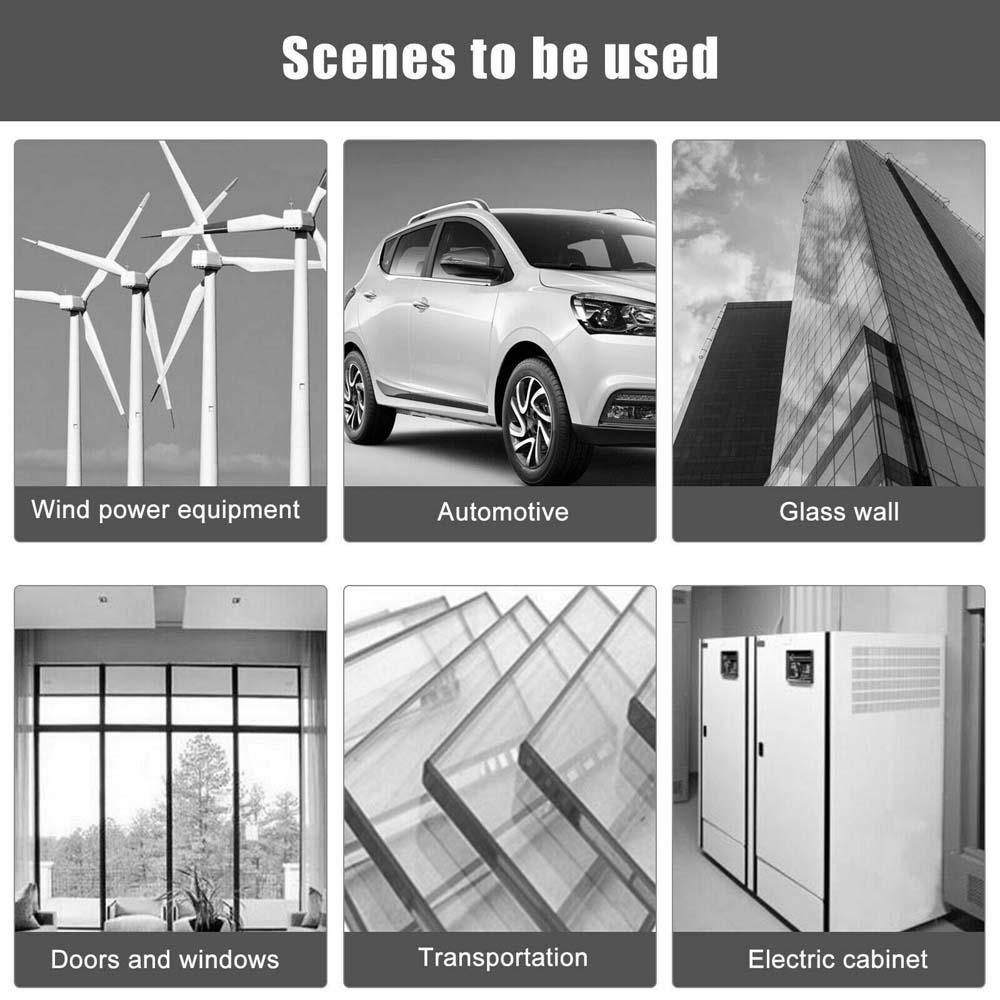 Scenes to be used

Wind power equipment

Automotive

Glass wall

Doors and windows

Transportation

Electric cabinet