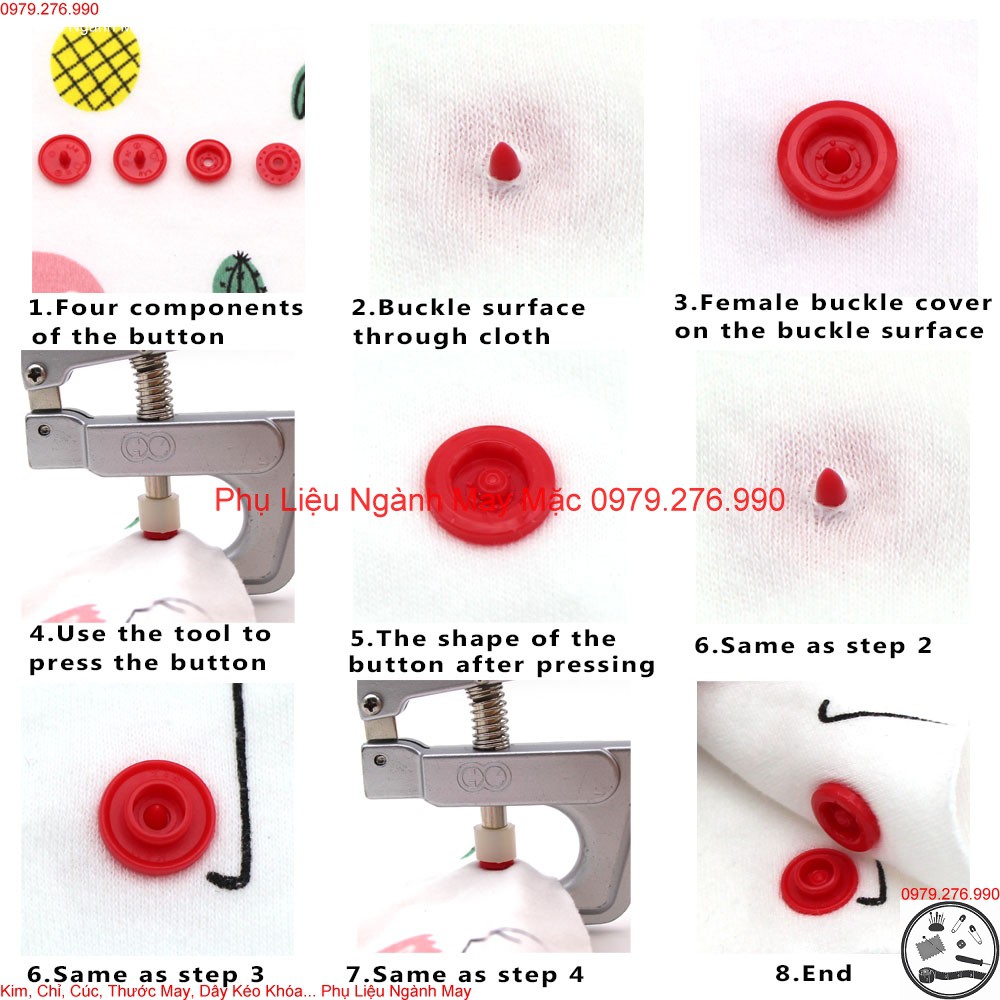 0979.276.990

1.Four components of the button

2.Buckle surface through cloth

3.Female buckle cover on the buckle surface

Phụ Liệu Ngành May Mặc 0979.276.990

4.Use the tool to press the button

5.The shape of the button after pressing

6.Same as step 2

6.Same as step 3

7.Same as step 4

8.End

0979.276.990

Kim, Chỉ, Cúc, Thước May, Dây Kéo Khóa... Phụ Liệu Ngành May