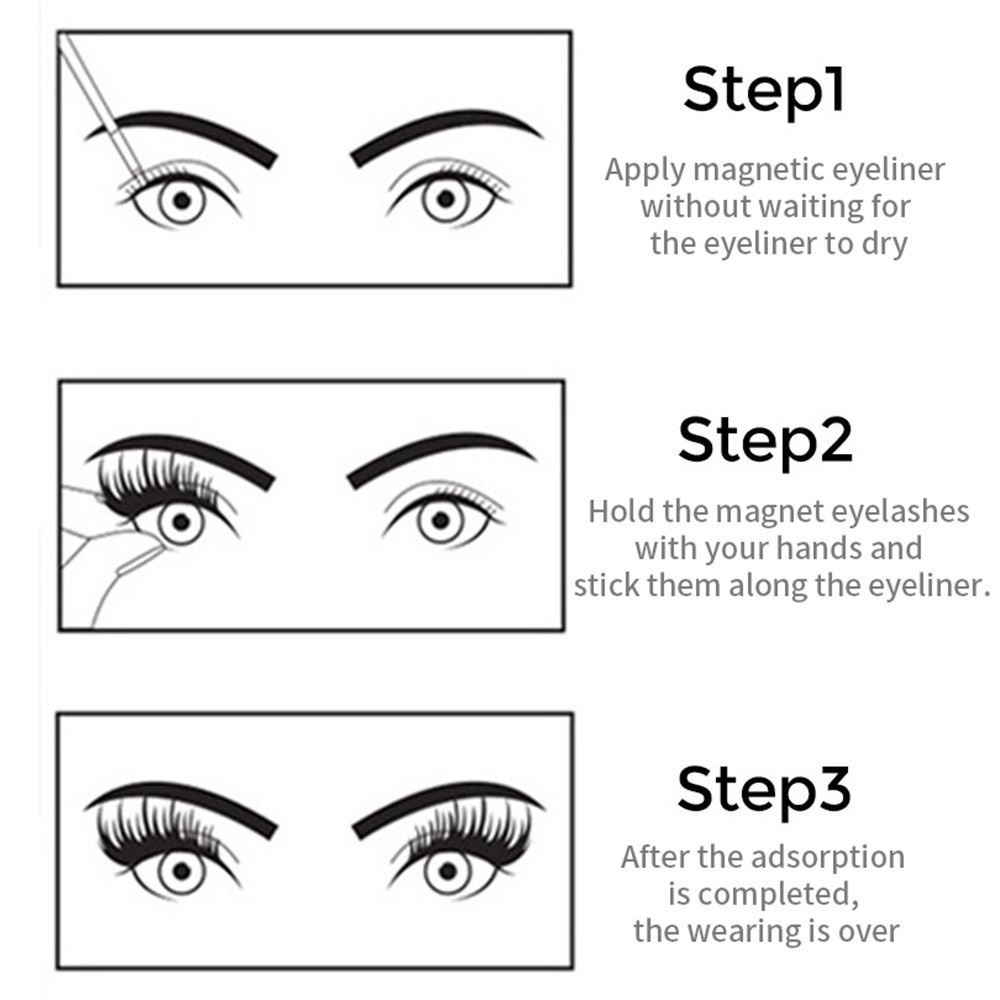 Step1

Apply magnetic eyeliner without waiting for the eyeliner to dry

Step2

Hold the magnet eyelashes with your hands and stick them along the eyeliner.

Step3

After the adsorption is completed, the wearing is over