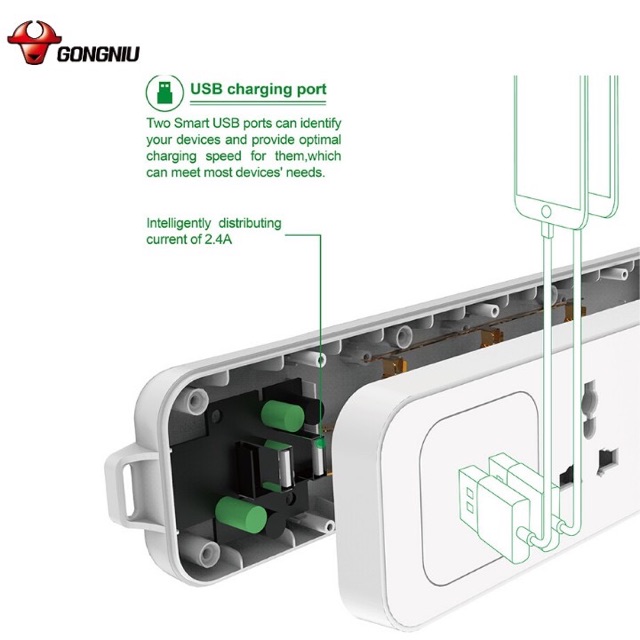 GONGNIU

USB charging port

Two Smart USB ports can identify your devices and provide optimal charging speed for them,which can meet most devices' needs.

Intelligently distributing current of 2.4A