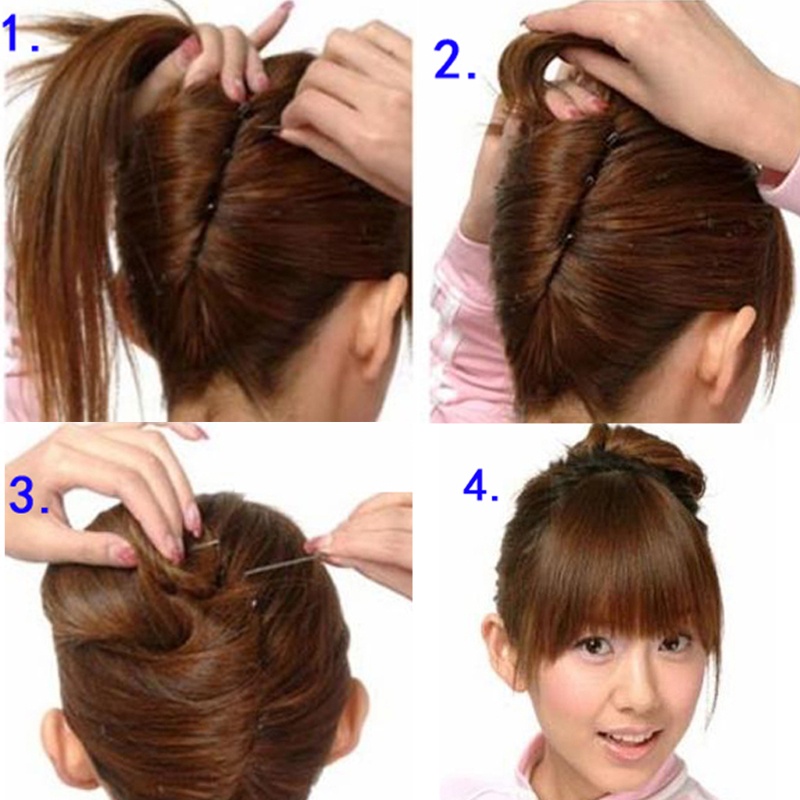 1.

2.

3.

4.