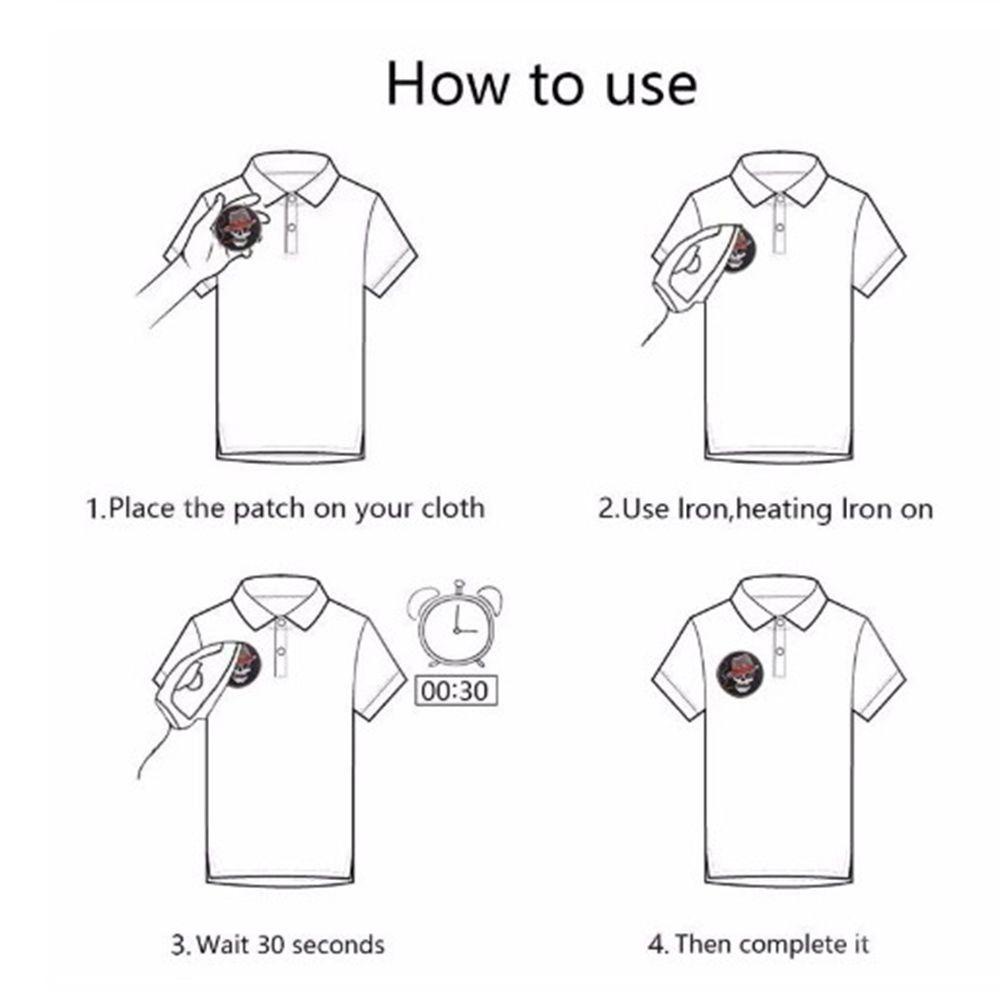 How to use

1.Place the patch on your cloth

2.Use Iron,heating Iron on

00:30

3. Wait 30 seconds

4. Then complete it