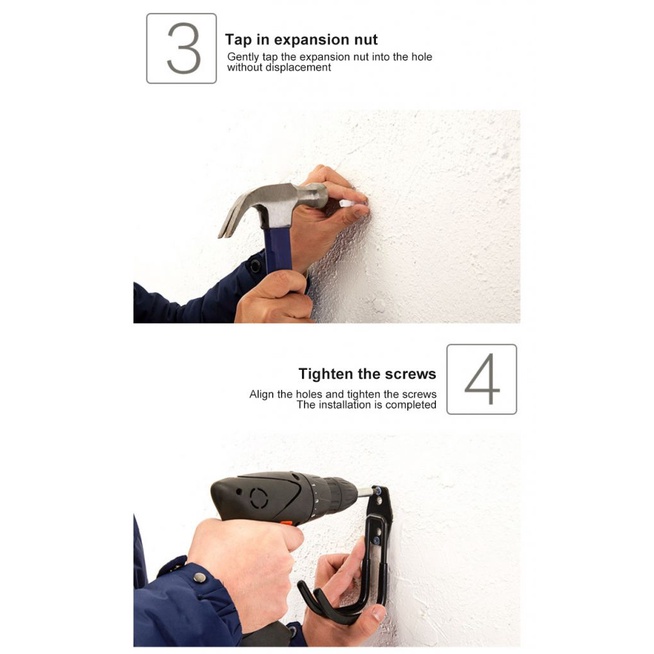 3

Tap in expansion nut

Gently tap the expansion nut into the hole without displacement

Tighten the screws

Align the holes and tighten the screws
The installation is completed

4