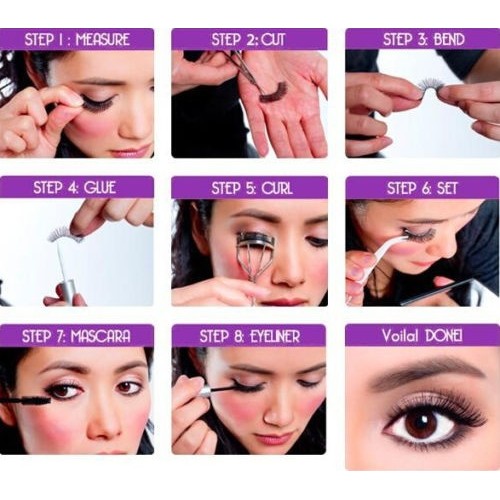 STEP 1 : MEASURE

STEP 2: CUT

STEP 3: BEND

STEP 4: GLUE

STEP 5: CURL

STEP 6: SET

STEP 7: MASCARA

STEP 8: EYELINER

Voila! DONE!