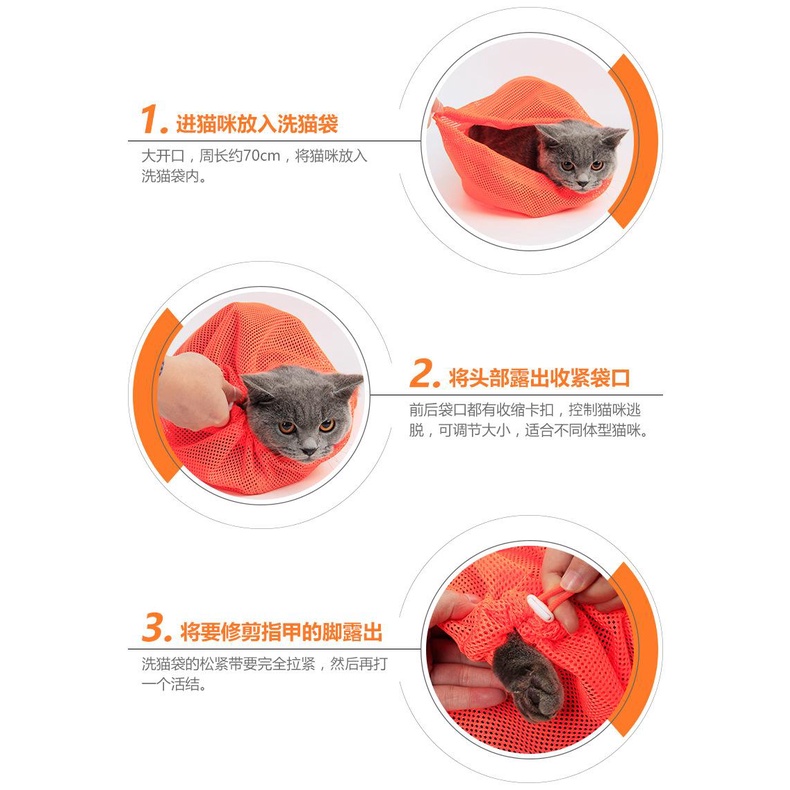 1. 进猫咪放入洗猫袋

大开口，周长约70cm，将猫咪放入洗猫袋内。

2. 将头部露出收紧袋口

前后袋口都有收缩卡扣，控制猫咪逃脱，可调节大小，适合不同体型猫咪。

3. 将要修剪指甲的脚露出

洗猫袋的松紧带要完全拉紧，然后再打一个活结。