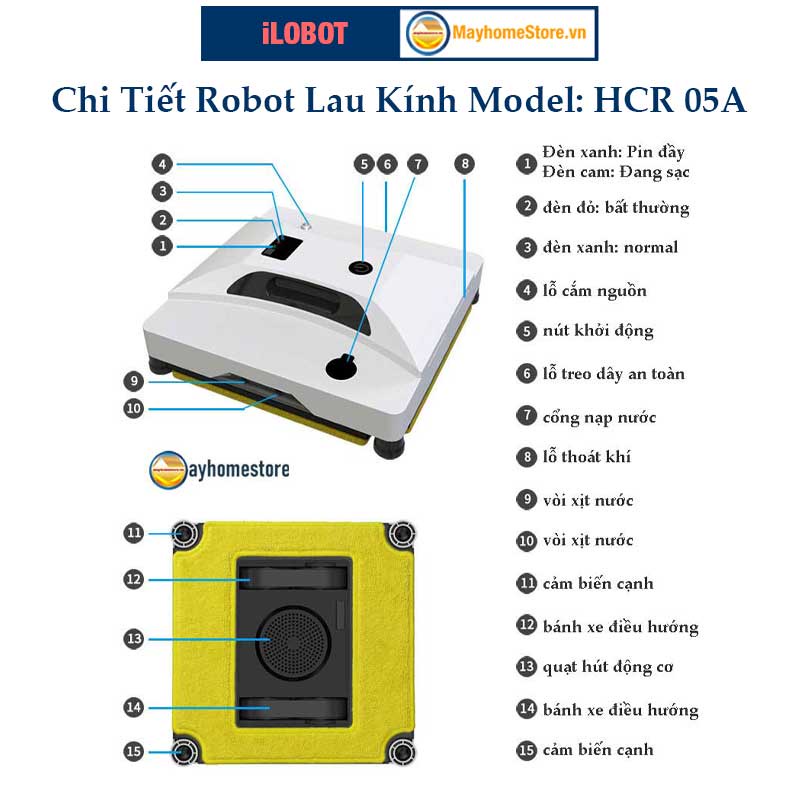 iLOBOT MayhomeStore.vn

Chi Tiết Robot Lau Kính Model: HCR 05A

4
3
2
1
5 6 7
8
9
10

ayhomestore

11
12
13
14
15

1 Đèn xanh: Pin đầy
Đèn cam: Đang sạc
2 đèn đỏ: bất thường
3 đèn xanh: normal
4 lỗ cắm nguồn
5 nút khởi động
6 lỗ treo dây an toàn
7 cổng nạp nước
8 lỗ thoát khí
9 vòi xịt nước
10 vòi xịt nước
11 cảm biến cạnh
12 bánh xe điều hướng
13 quạt hút động cơ
14 bánh xe điều hướng
15 cảm biến cạnh