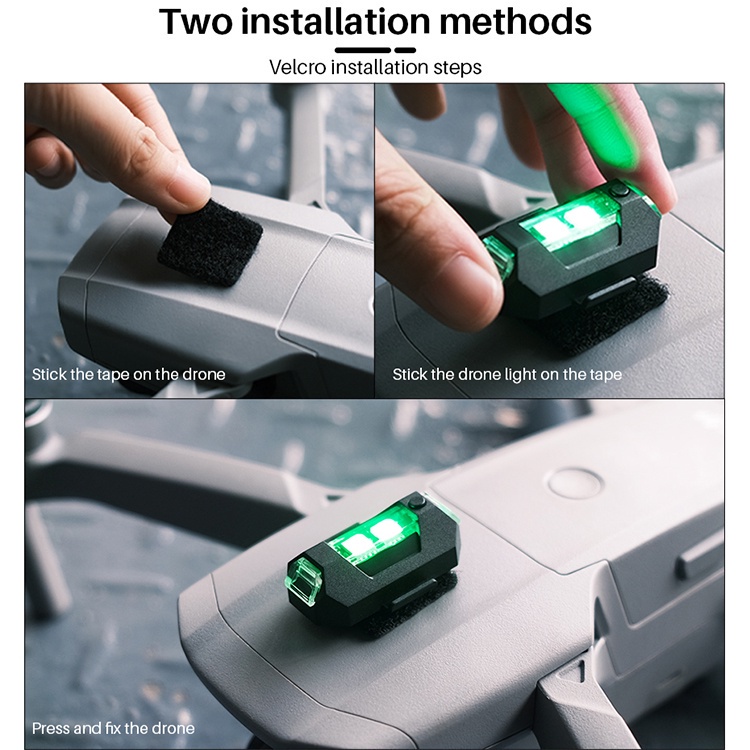 Two installation methods

Velcro installation steps

Stick the tape on the drone

Stick the drone light on the tape

Press and fix the drone