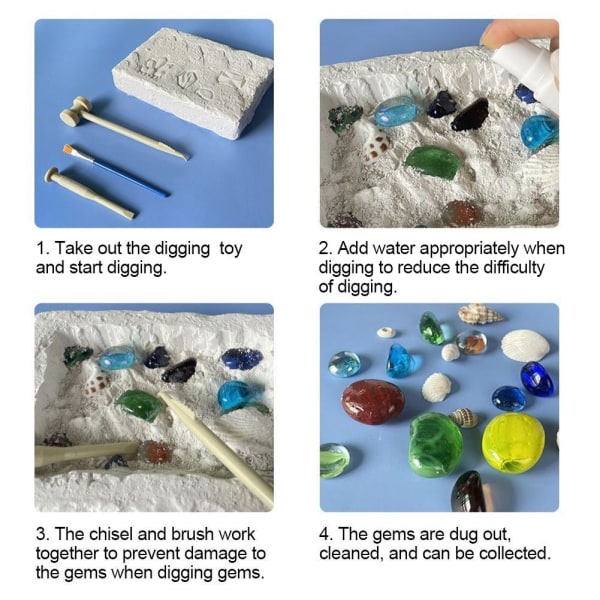 1. Take out the digging toy and start digging.

2. Add water appropriately when digging to reduce the difficulty of digging.

3. The chisel and brush work together to prevent damage to the gems when digging gems.

4. The gems are dug out, cleaned, and can be collected.