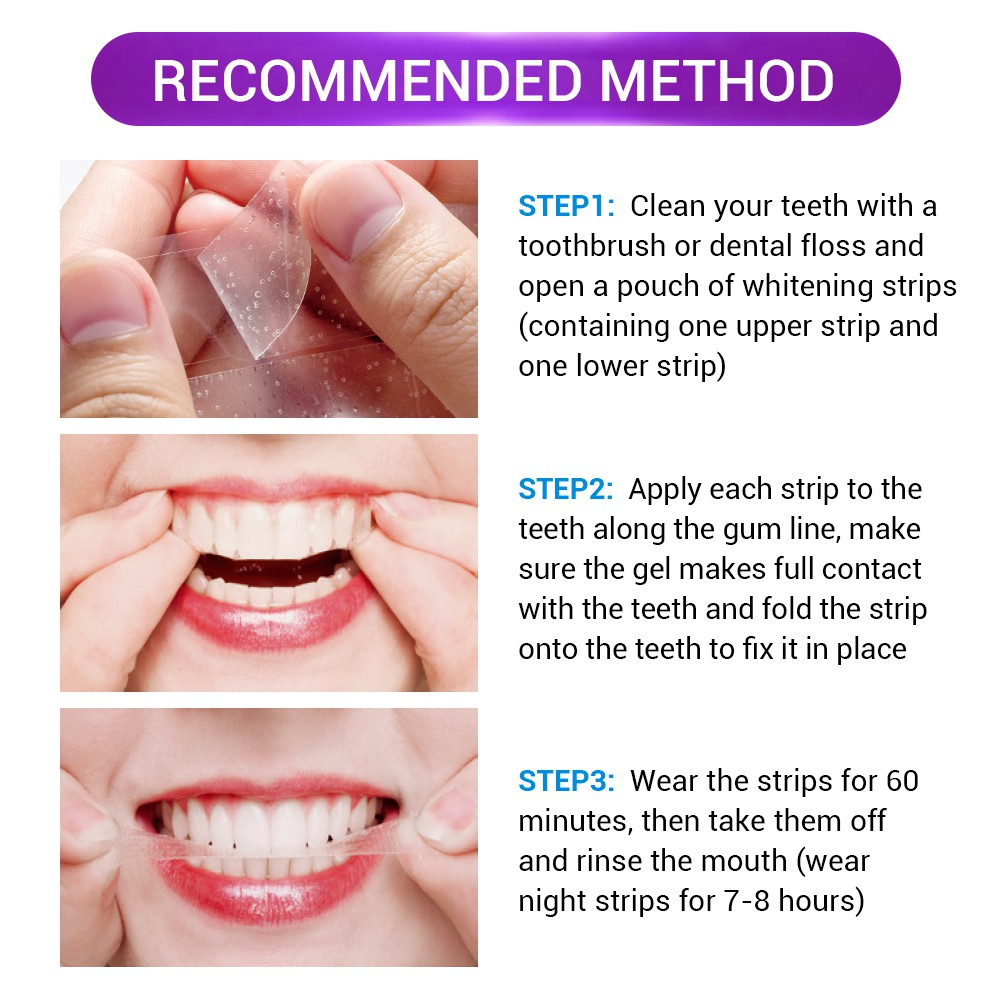 RECOMMENDED METHOD

STEP1: Clean your teeth with a toothbrush or dental floss and open a pouch of whitening strips (containing one upper strip and one lower strip)

STEP2: Apply each strip to the teeth along the gum line, make sure the gel makes full contact with the teeth and fold the strip onto the teeth to fix it in place

STEP3: Wear the strips for 60 minutes, then take them off and rinse the mouth (wear night strips for 7-8 hours)