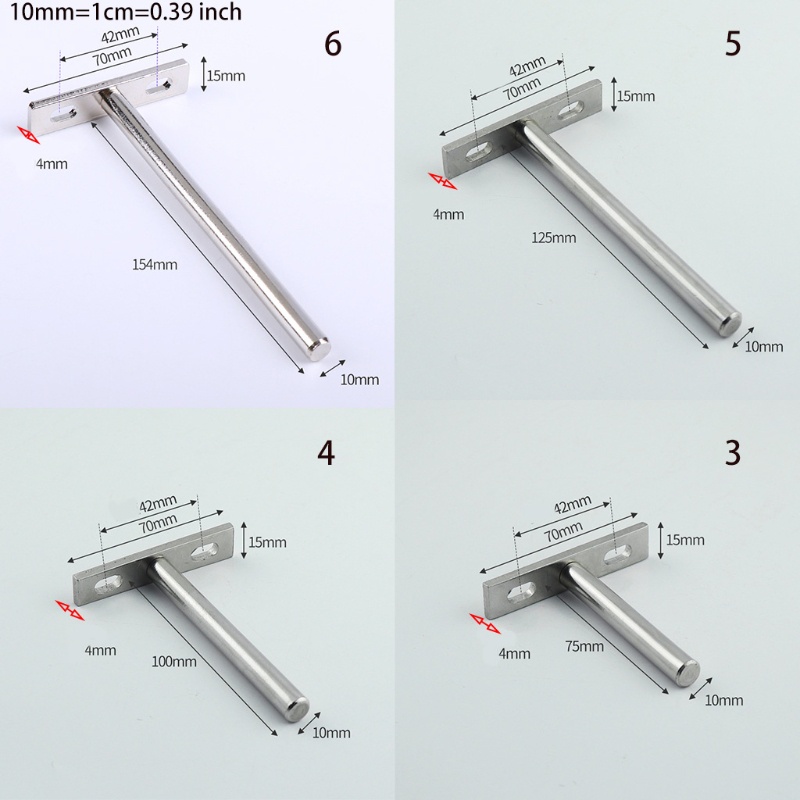 10mm=1cm=0.39 inch

6

42mm
70mm
15mm
4mm
154mm
10mm

5

42mm
70mm
15mm
4mm
125mm
10mm

4

42mm
70mm
15mm
4mm
100mm
10mm

3

42mm
70mm
15mm
4mm
75mm
10mm