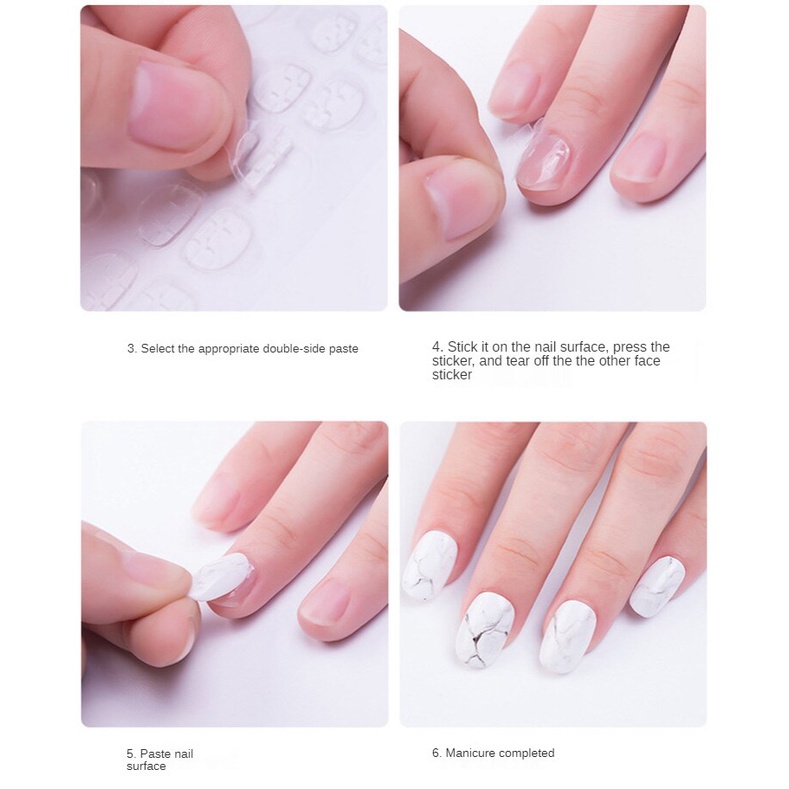 3. Select the appropriate double-side paste

4. Stick it on the nail surface, press the sticker, and tear off the the other face sticker

5. Paste nail surface

6. Manicure completed