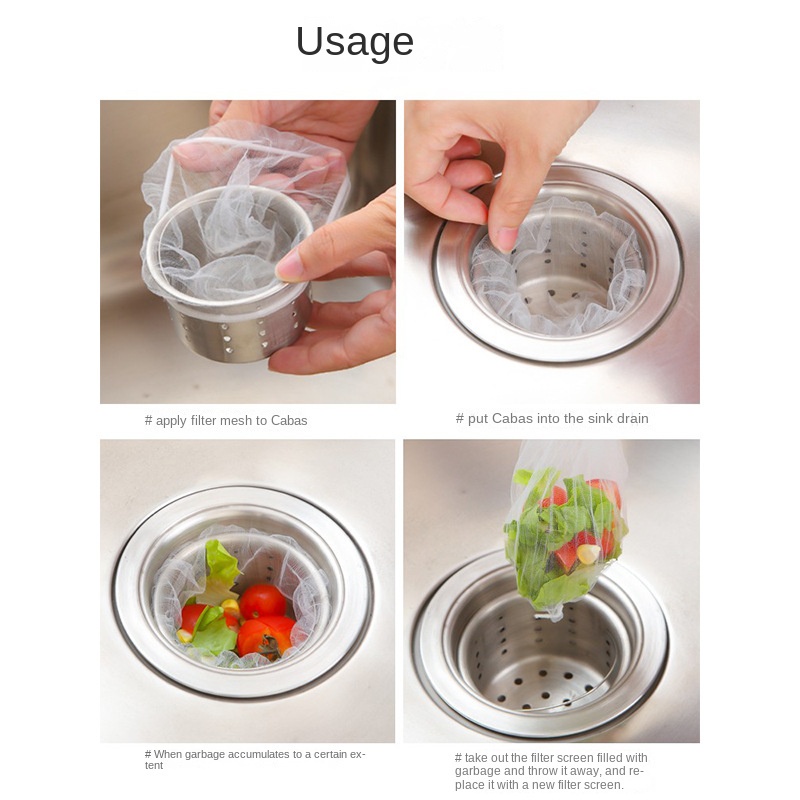 Usage

# apply filter mesh to Cabas

# put Cabas into the sink drain

# When garbage accumulates to a certain extent

# take out the filter screen filled with garbage and throw it away, and replace it with a new filter screen.