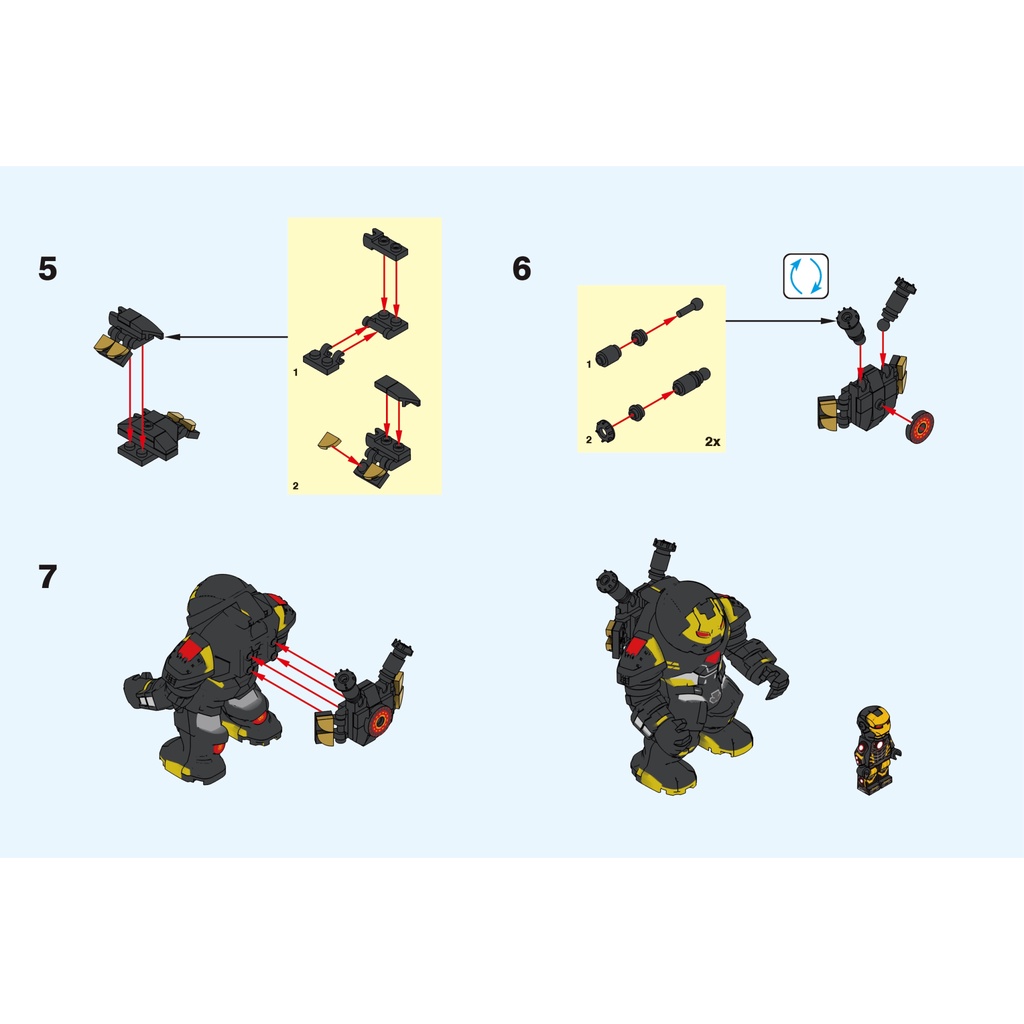 5

1

2

6

1

2

2x

7