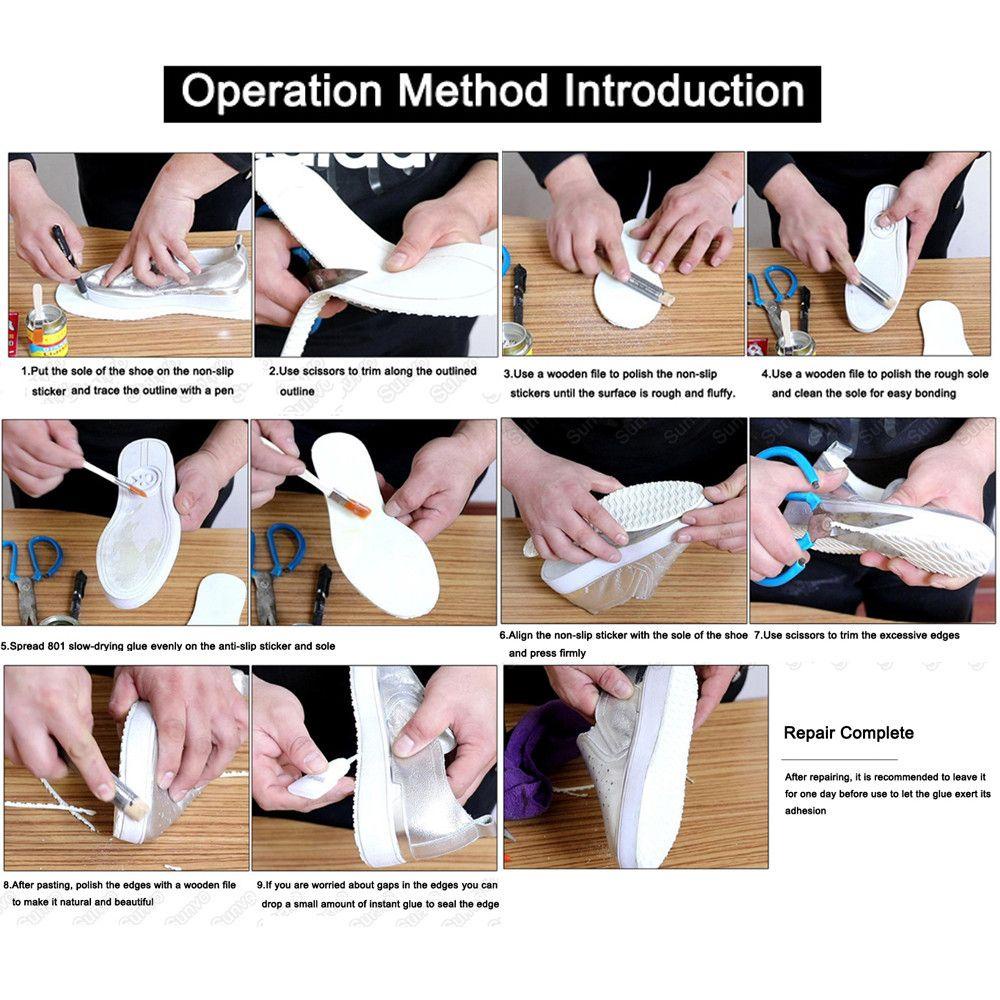 Operation Method Introduction

1.Put the sole of the shoe on the non-slip sticker and trace the outline with a pen

2.Use scissors to trim along the outlined outline

3.Use a wooden file to polish the non-slip stickers until the surface is rough and fluffy.

4.Use a wooden file to polish the rough sole and clean the sole for easy bonding

5.Spread 801 slow-drying glue evenly on the anti-slip sticker and sole

6.Align the non-slip sticker with the sole of the shoe and press firmly

7.Use scissors to trim the excessive edges

8.After pasting, polish the edges with a wooden file to make it natural and beautiful

9.If you are worried about gaps in the edges you can drop a small amount of instant glue to seal the edge

Repair Complete

After repairing, it is recommended to leave it for one day before use to let the glue exert its adhesion