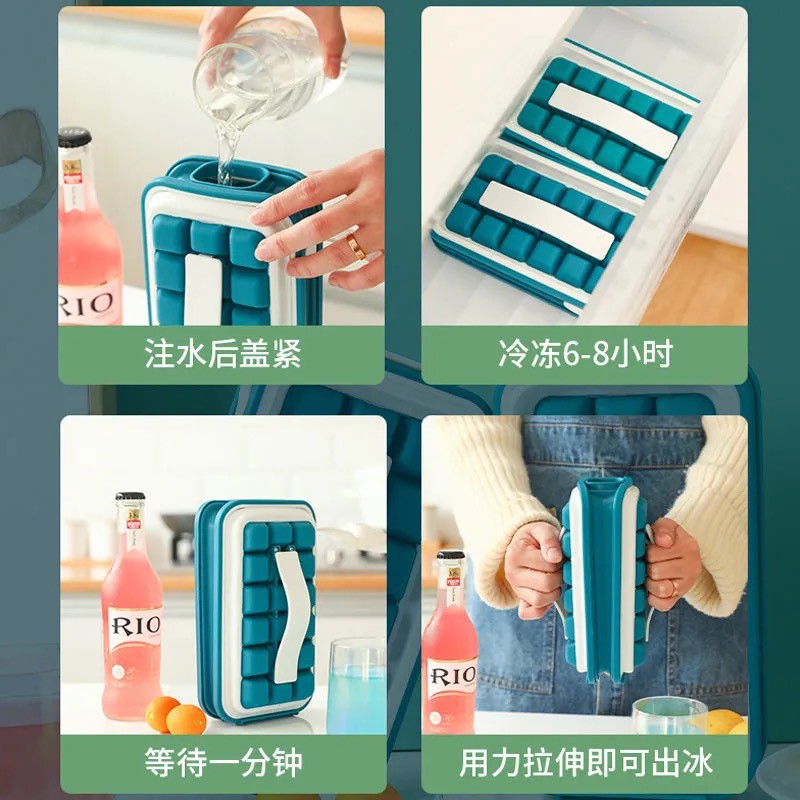 RIO

注水后盖紧

冷冻6-8小时

RIO

等待一分钟

RIO

用力拉伸即可出冰