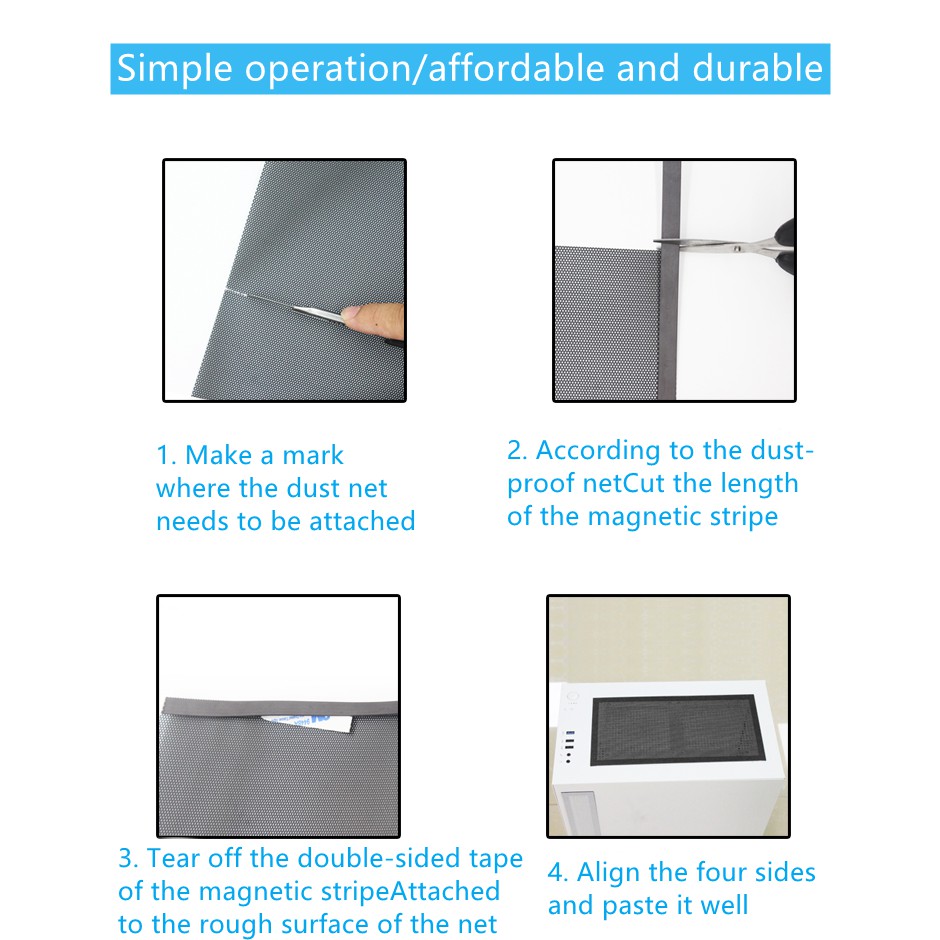 Simple operation/affordable and durable

1. Make a mark where the dust net needs to be attached

2. According to the dust-proof netCut the length of the magnetic stripe

3. Tear off the double-sided tape of the magnetic stripeAttached to the rough surface of the net

4. Align the four sides and paste it well