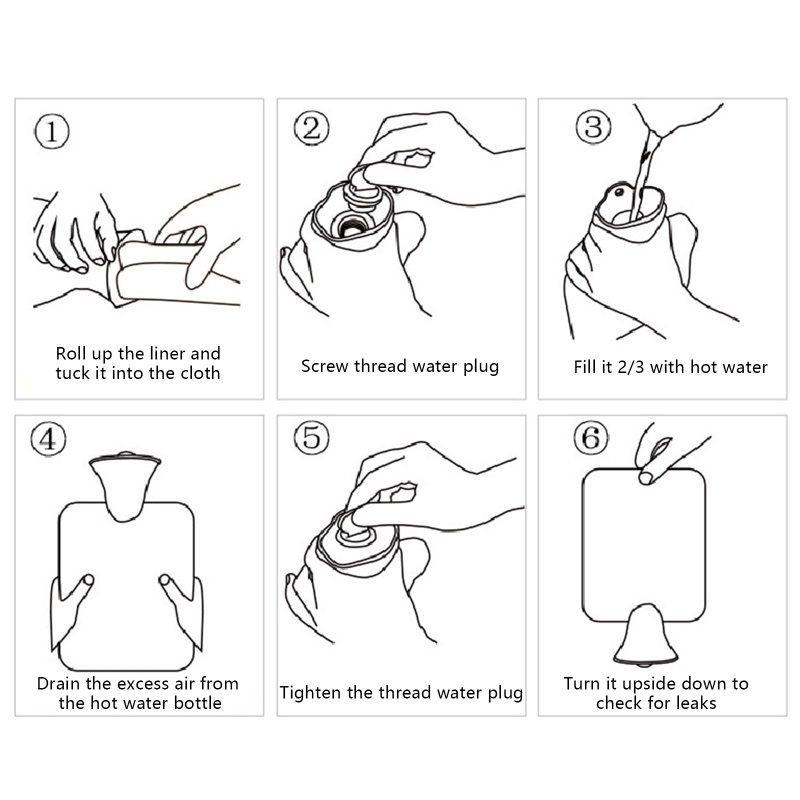 ①
Roll up the liner and tuck it into the cloth

②
Screw thread water plug

③
Fill it 2/3 with hot water

④
Drain the excess air from the hot water bottle

⑤
Tighten the thread water plug

⑥
Turn it upside down to check for leaks