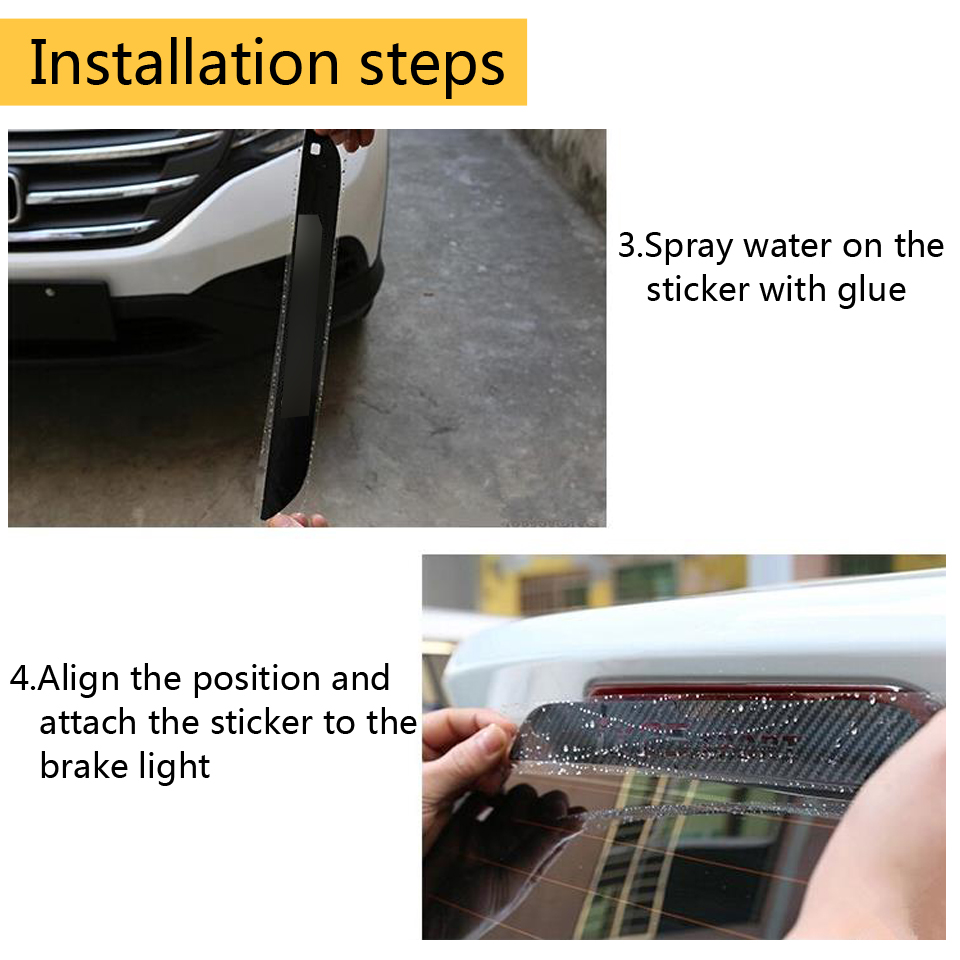 Installation steps

3.Spray water on the sticker with glue

4.Align the position and attach the sticker to the brake light