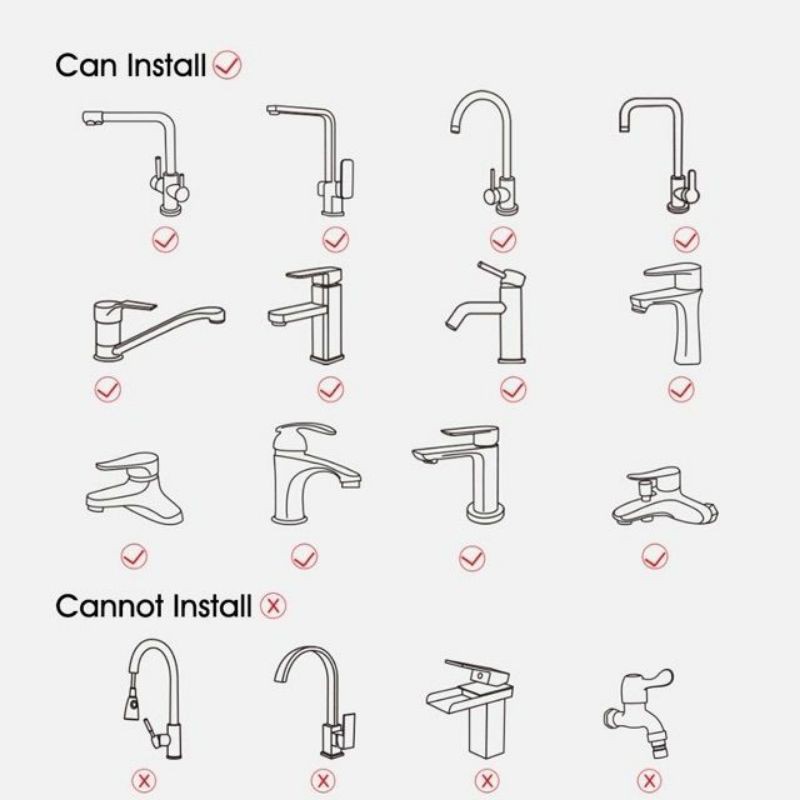 Can Install

Cannot Install