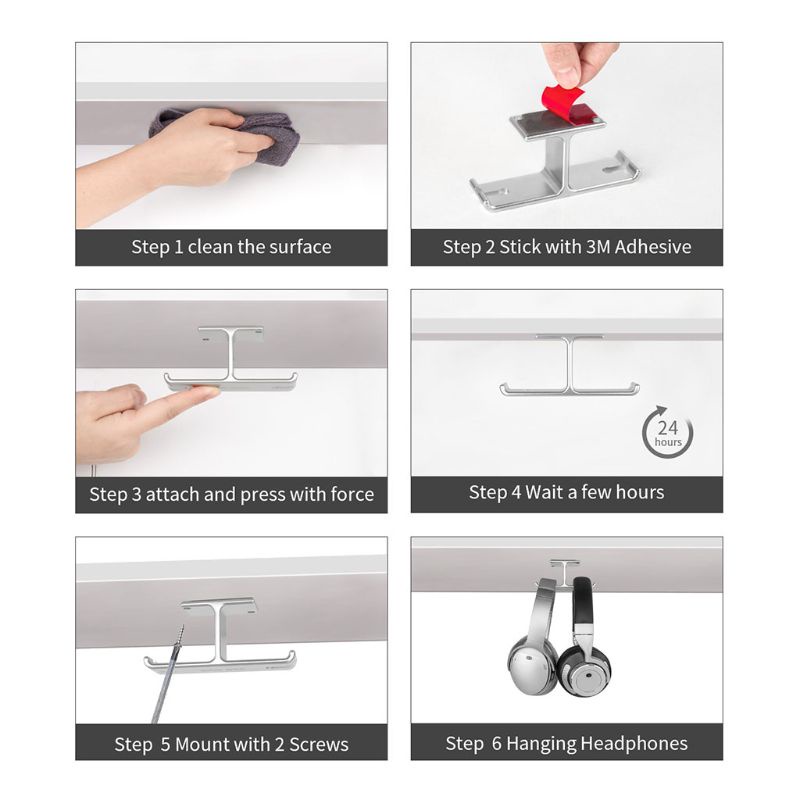 Step 1 clean the surface

Step 2 Stick with 3M Adhesive

Step 3 attach and press with force

24 hours

Step 4 Wait a few hours

Step 5 Mount with 2 Screws

Step 6 Hanging Headphones