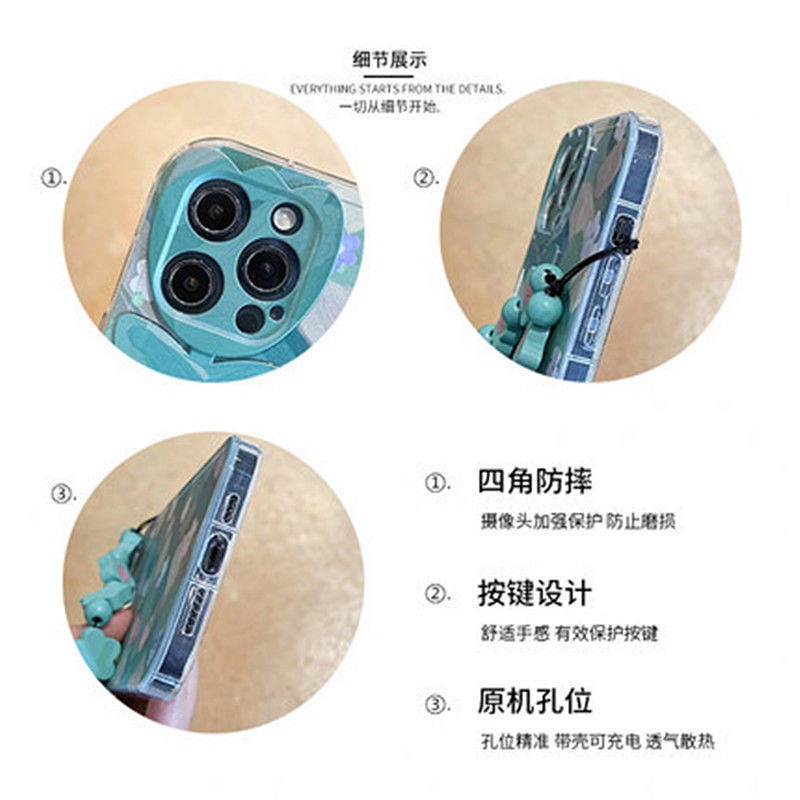 细节展示
EVERYTHING STARTS FROM THE DETAILS.
一切从细节开始。

①.

②.

③.

①. 四角防摔
摄像头加强保护 防止磨损

②. 按键设计
舒适手感 有效保护按键

③. 原机孔位
孔位精准 带壳可充电 透气散热