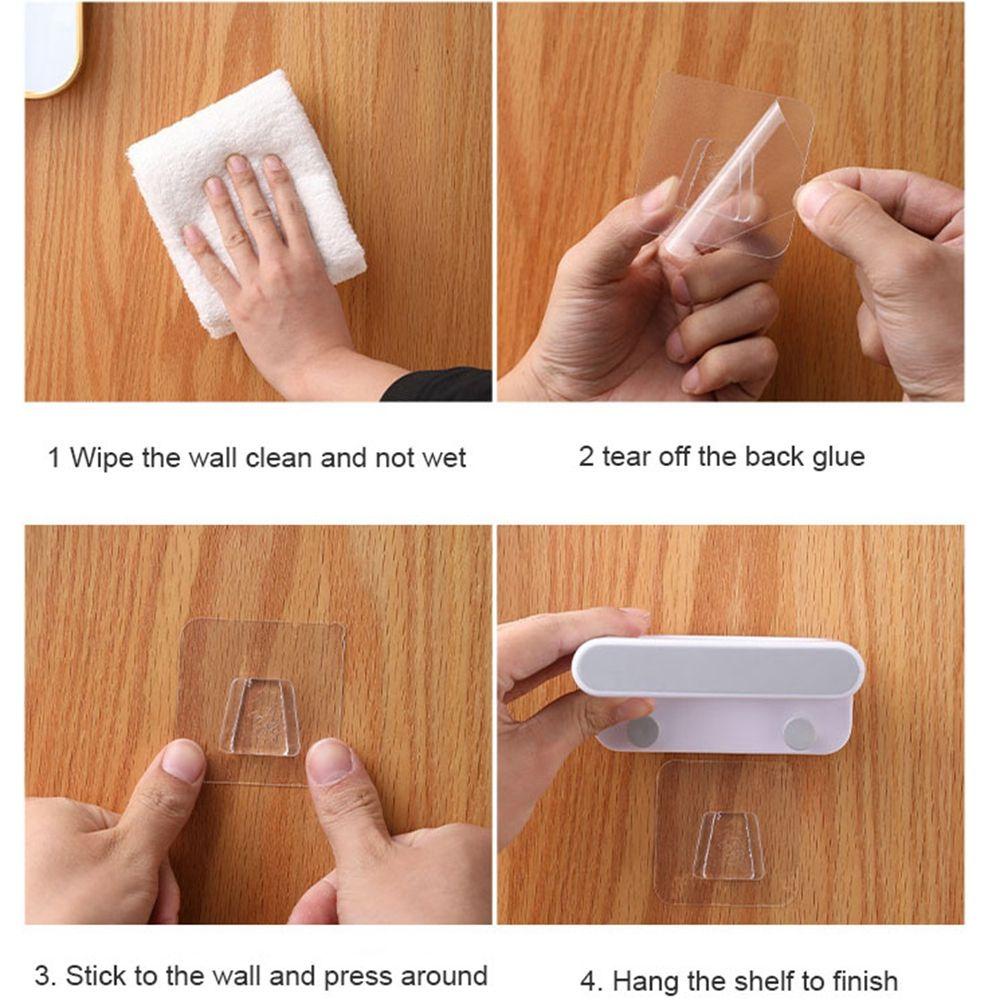 1 Wipe the wall clean and not wet

2 tear off the back glue

3. Stick to the wall and press around

4. Hang the shelf to finish