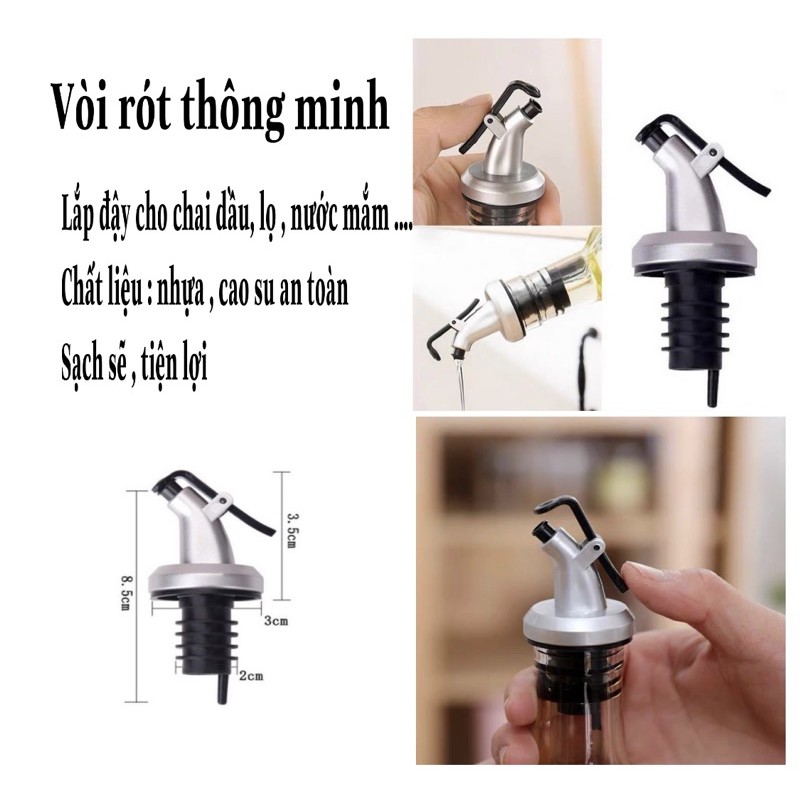 Vòi rót thông minh

Lắp đậy cho chai dầu, lọ , nước mắm ....

Chất liệu : nhựa , cao su an toàn

Sạch sẽ , tiện lợi

8.5cm

3.5cm

3cm

2cm