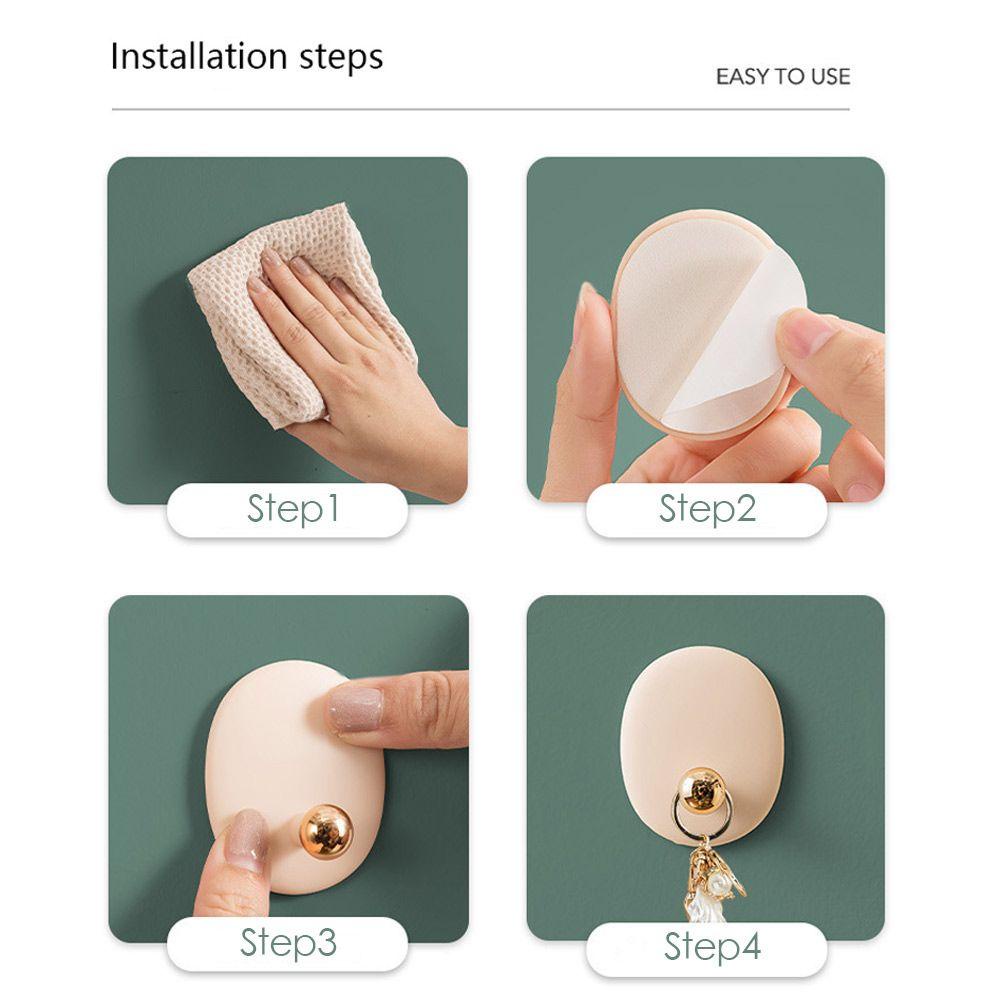 Installation steps

EASY TO USE

Step1

Step2

Step3

Step4