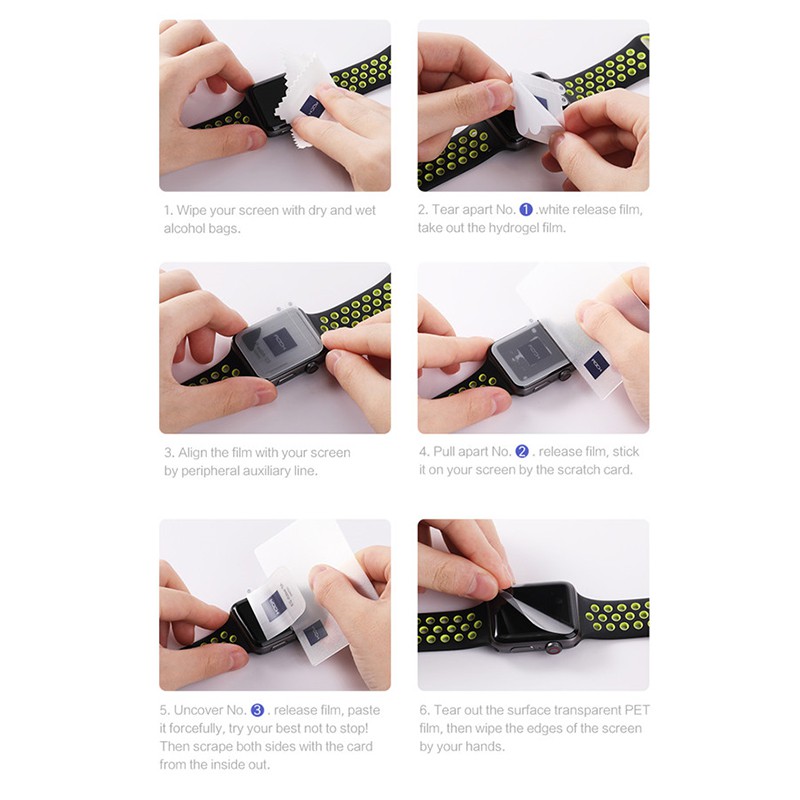 1. Wipe your screen with dry and wet alcohol bags.

2. Tear apart No. 1 .white release film, take out the hydrogel film.

3. Align the film with your screen by peripheral auxiliary line.

4. Pull apart No. 2 . release film, stick it on your screen by the scratch card.

5. Uncover No. 3 . release film, paste it forcefully, try your best not to stop! Then scrape both sides with the card from the inside out.

6. Tear out the surface transparent PET film, then wipe the edges of the screen by your hands.