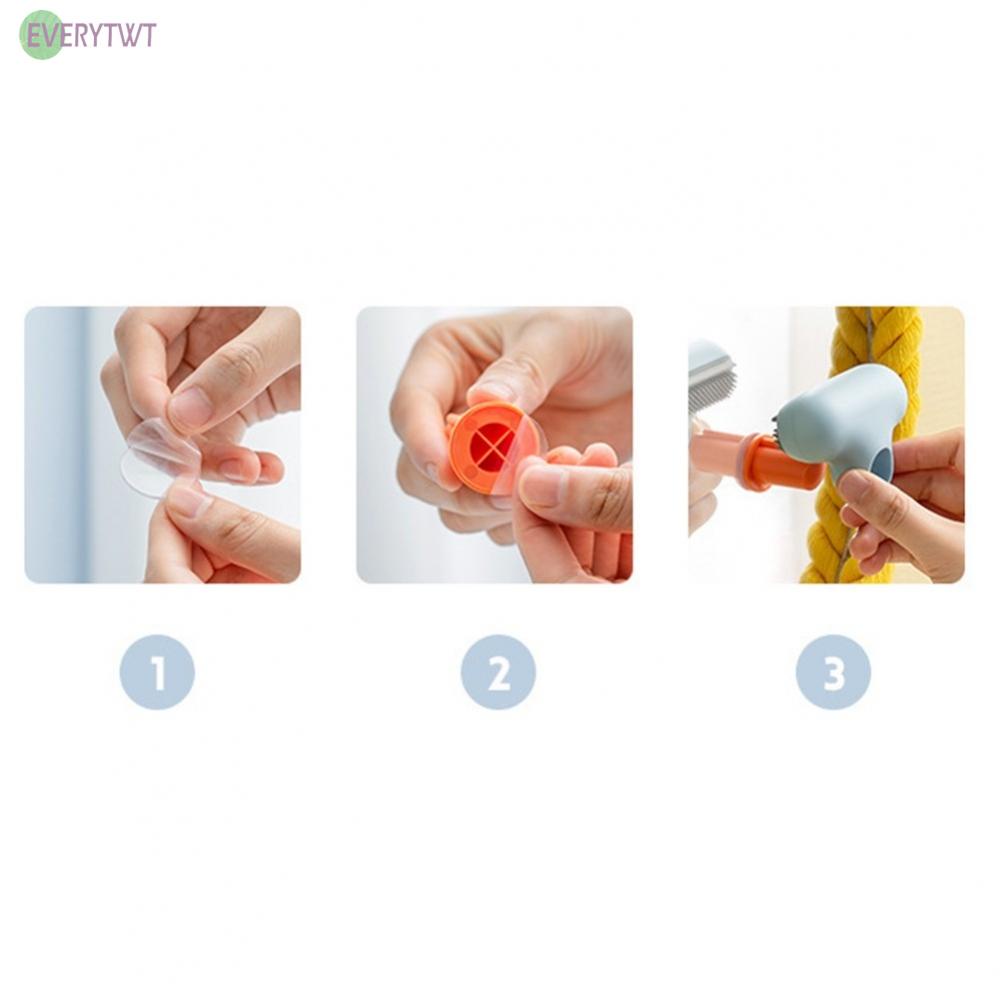 EVERYTWT

1

2

3