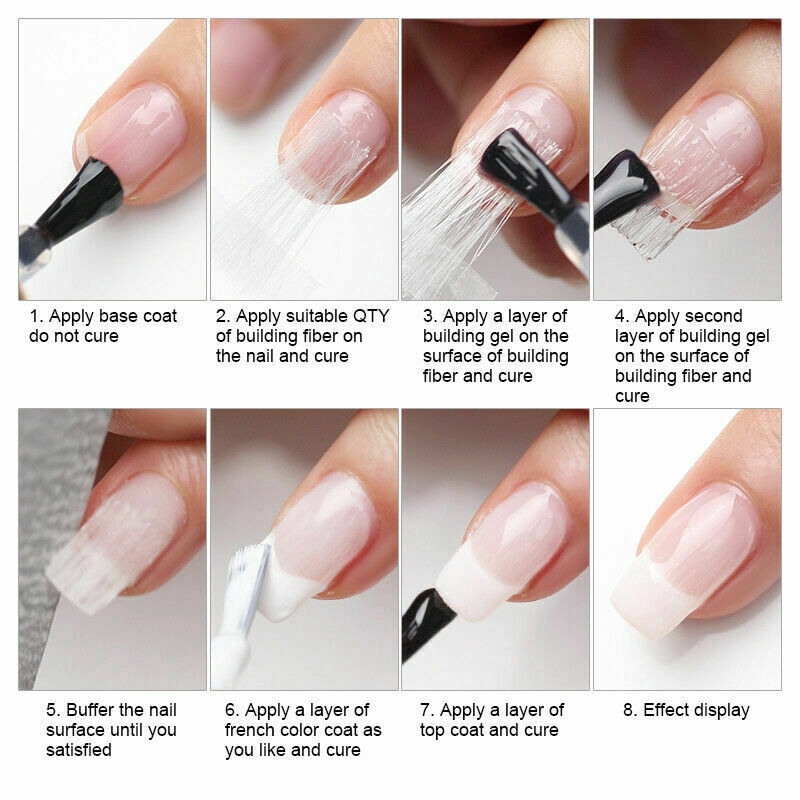 1. Apply base coat do not cure

2. Apply suitable QTY of building fiber on the nail and cure

3. Apply a layer of building gel on the surface of building fiber and cure

4. Apply second layer of building gel on the surface of building fiber and cure

5. Buffer the nail surface until you satisfied

6. Apply a layer of french color coat as you like and cure

7. Apply a layer of top coat and cure

8. Effect display