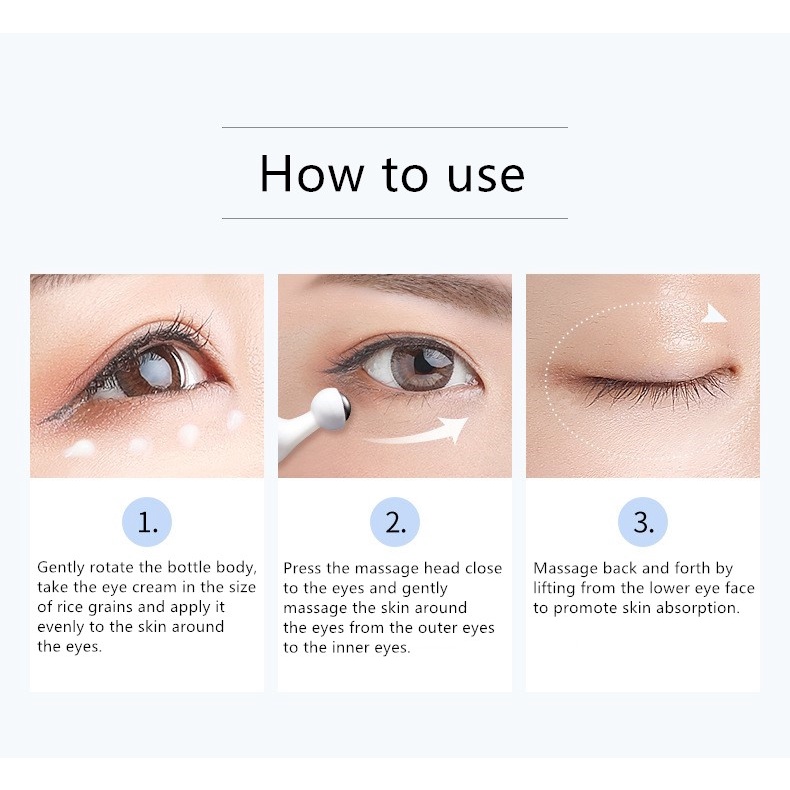 How to use

1.

Gently rotate the bottle body, take the eye cream in the size of rice grains and apply it evenly to the skin around the eyes.

2.

Press the massage head close to the eyes and gently massage the skin around the eyes from the outer eyes to the inner eyes.

3.

Massage back and forth by lifting from the lower eye face to promote skin absorption.