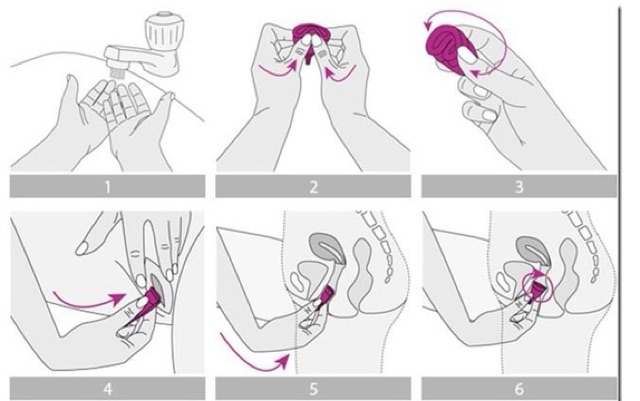 1

2

3

4

5

6