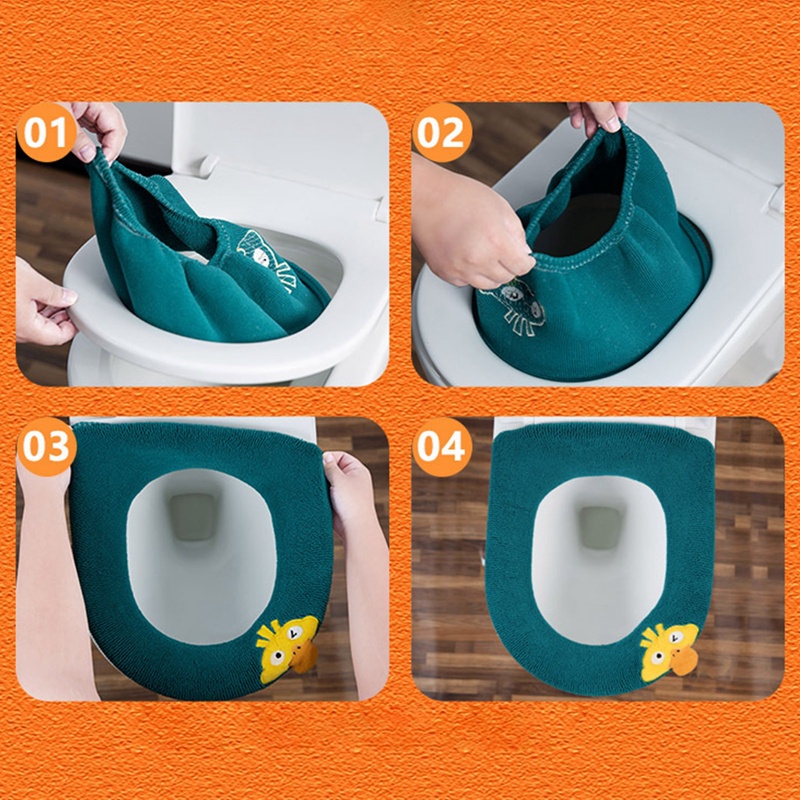 01

02

03

04