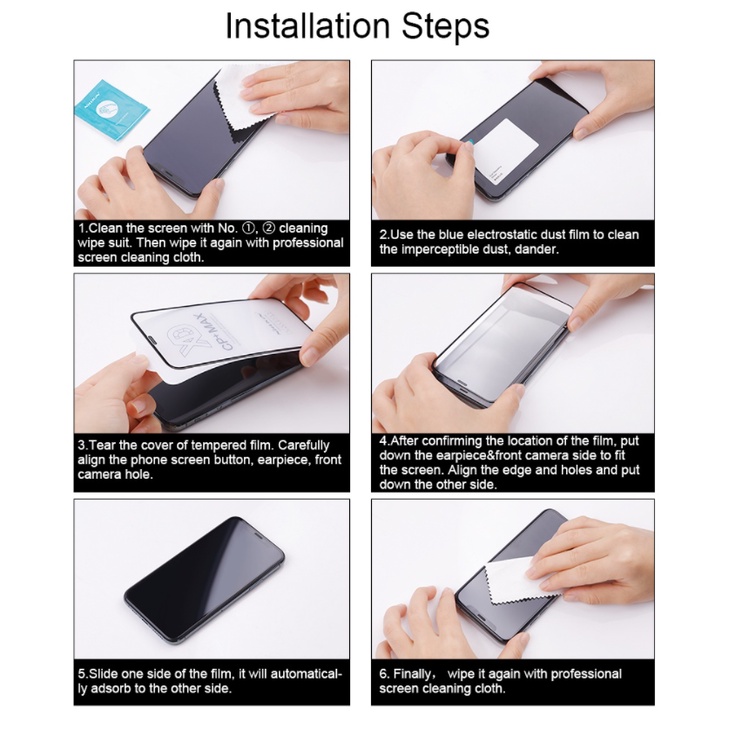 Installation Steps

1.Clean the screen with No. ①, ② cleaning wipe suit. Then wipe it again with professional screen cleaning cloth.

2.Use the blue electrostatic dust film to clean the imperceptible dust, dander.

CP+MAX

3.Tear the cover of tempered film. Carefully align the phone screen button, earpiece, front camera hole.

4.After confirming the location of the film, put down the earpiece&front camera side to fit the screen. Align the edge and holes and put down the other side.

5.Slide one side of the film, it will automatically adsorb to the other side.

6. Finally, wipe it again with professional screen cleaning cloth.