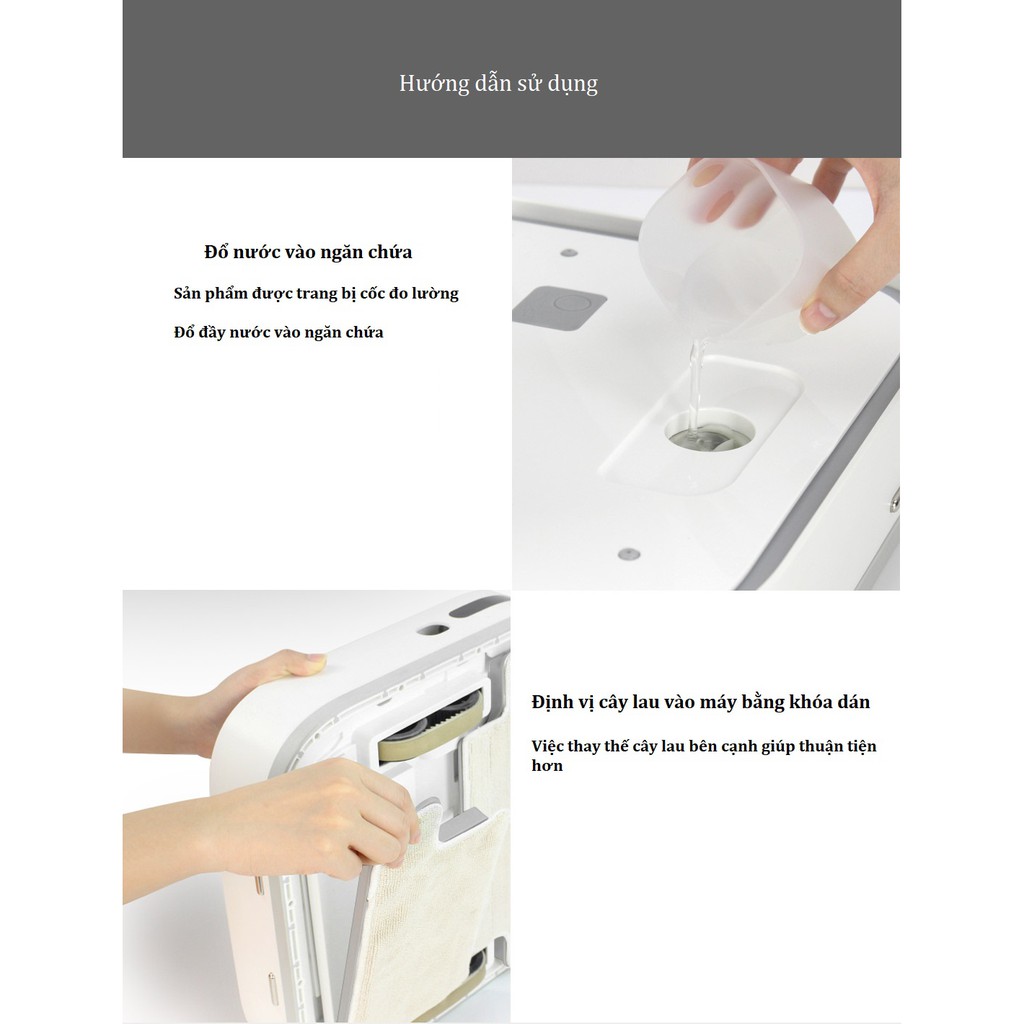 Hướng dẫn sử dụng

Đổ nước vào ngăn chứa

Sản phẩm được trang bị cốc đo lường

Đổ đầy nước vào ngăn chứa

Định vị cây lau vào máy bằng khóa dán

Việc thay thế cây lau bên cạnh giúp thuận tiện hơn