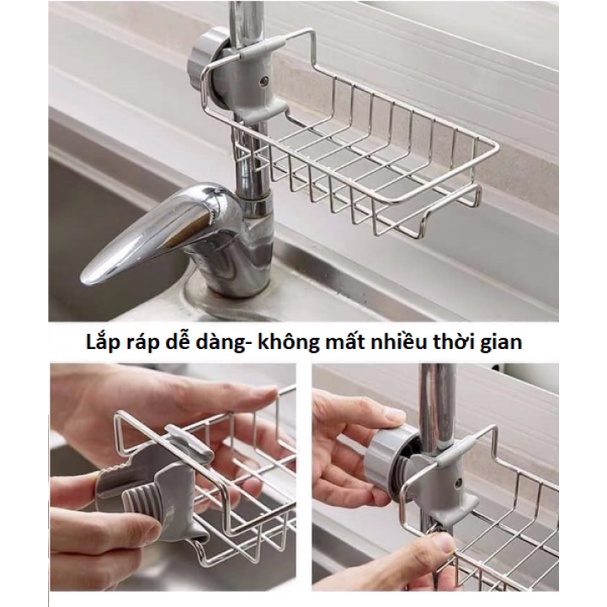 Lắp ráp dễ dàng- không mất nhiều thời gian