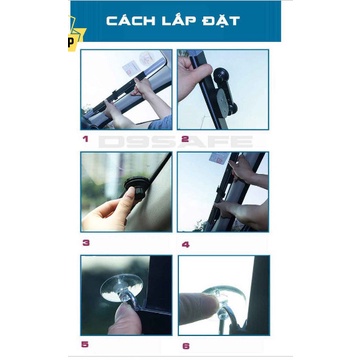 P

CÁCH LẮP ĐẶT

1

2

D9SAFE

3

4

5

6