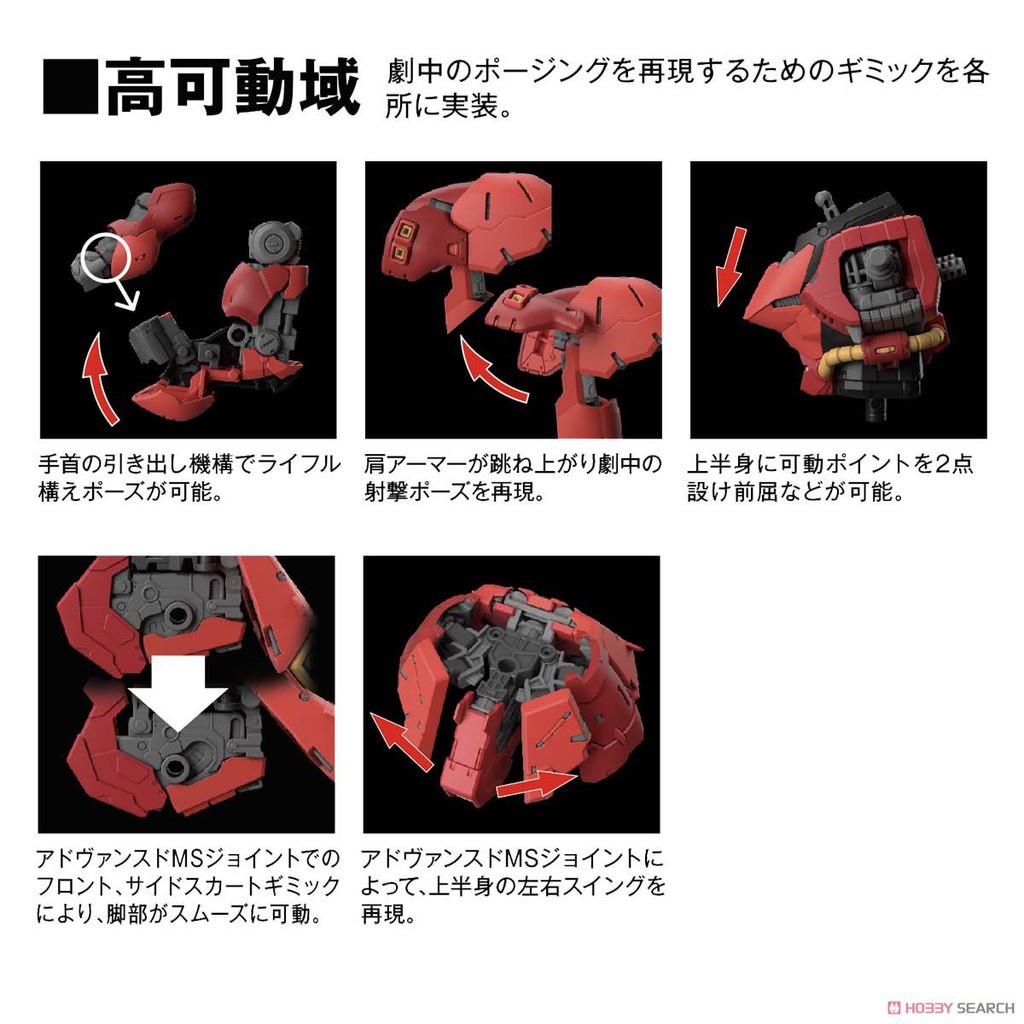 ■高可動域 劇中のポージングを再現するためのギミックを各所に実装。

手首の引き出し機構でライフル構えポーズが可能。

肩アーマーが跳ね上がり劇中の射撃ポーズを再現。

上半身に可動ポイントを2点設け前屈などが可能。

アドヴァンスドMSジョイントでのフロント、サイドスカートギミックにより、脚部がスムーズに可動。

アドヴァンスドMSジョイントによって、上半身の左右スイングを再現。

HOBBY SEARCH